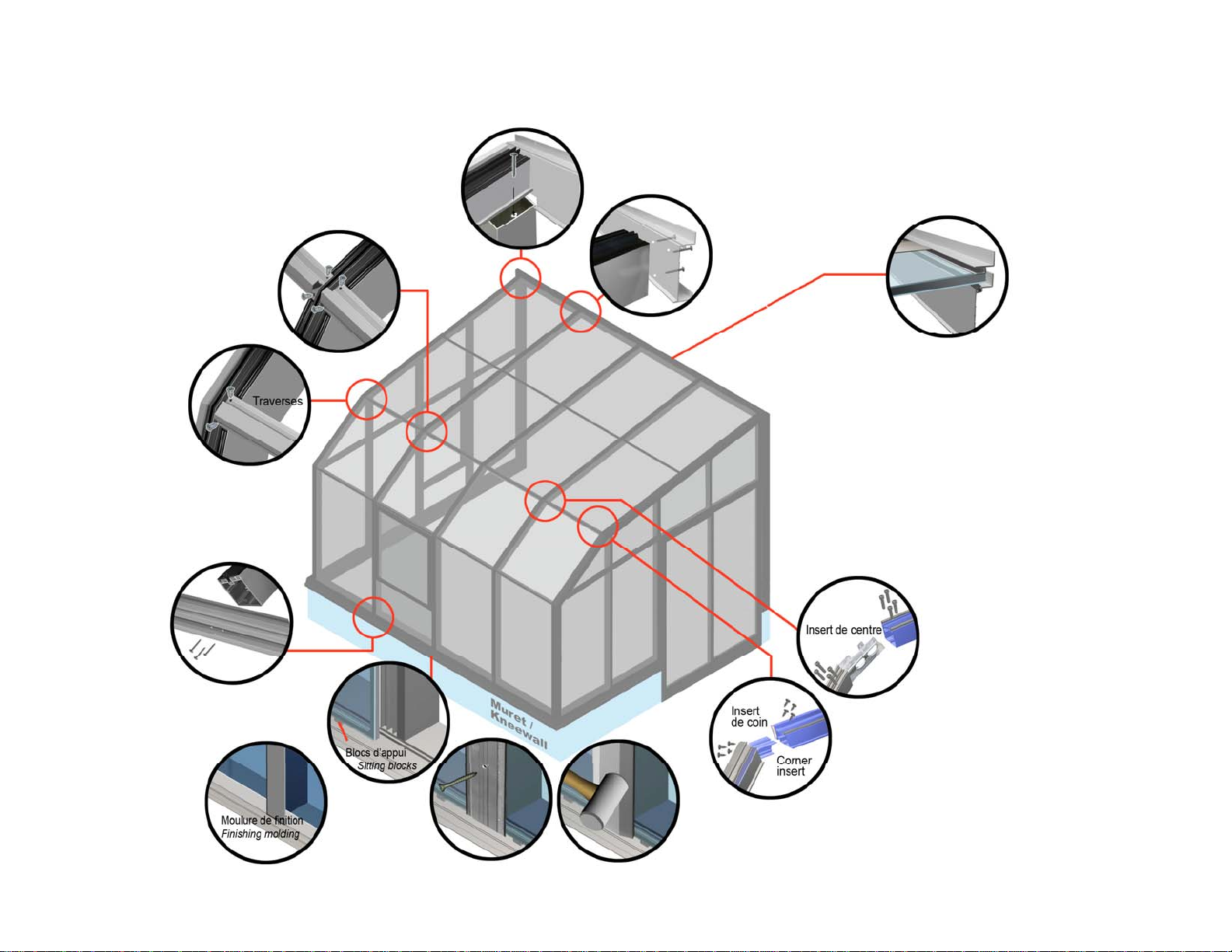 Traverses

Insert de centre

Insert de coin

Corner insert

Muret / Kneewall

Blocs d'appui
Sitting blocks

Moulure de finition
Finishing molding