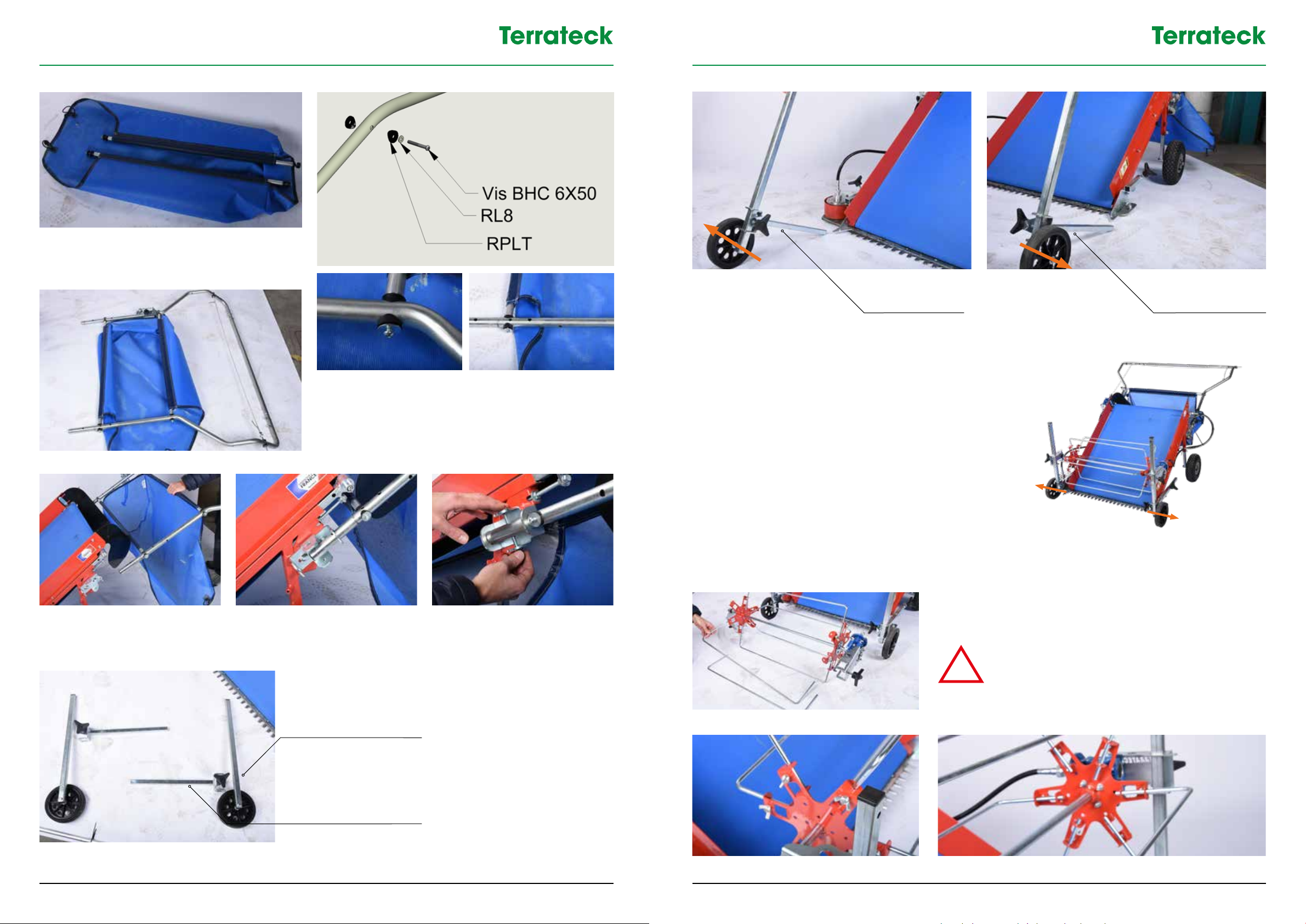 Terrateck

Vis BHC 6X50
RL8
RPLT

Terrateck