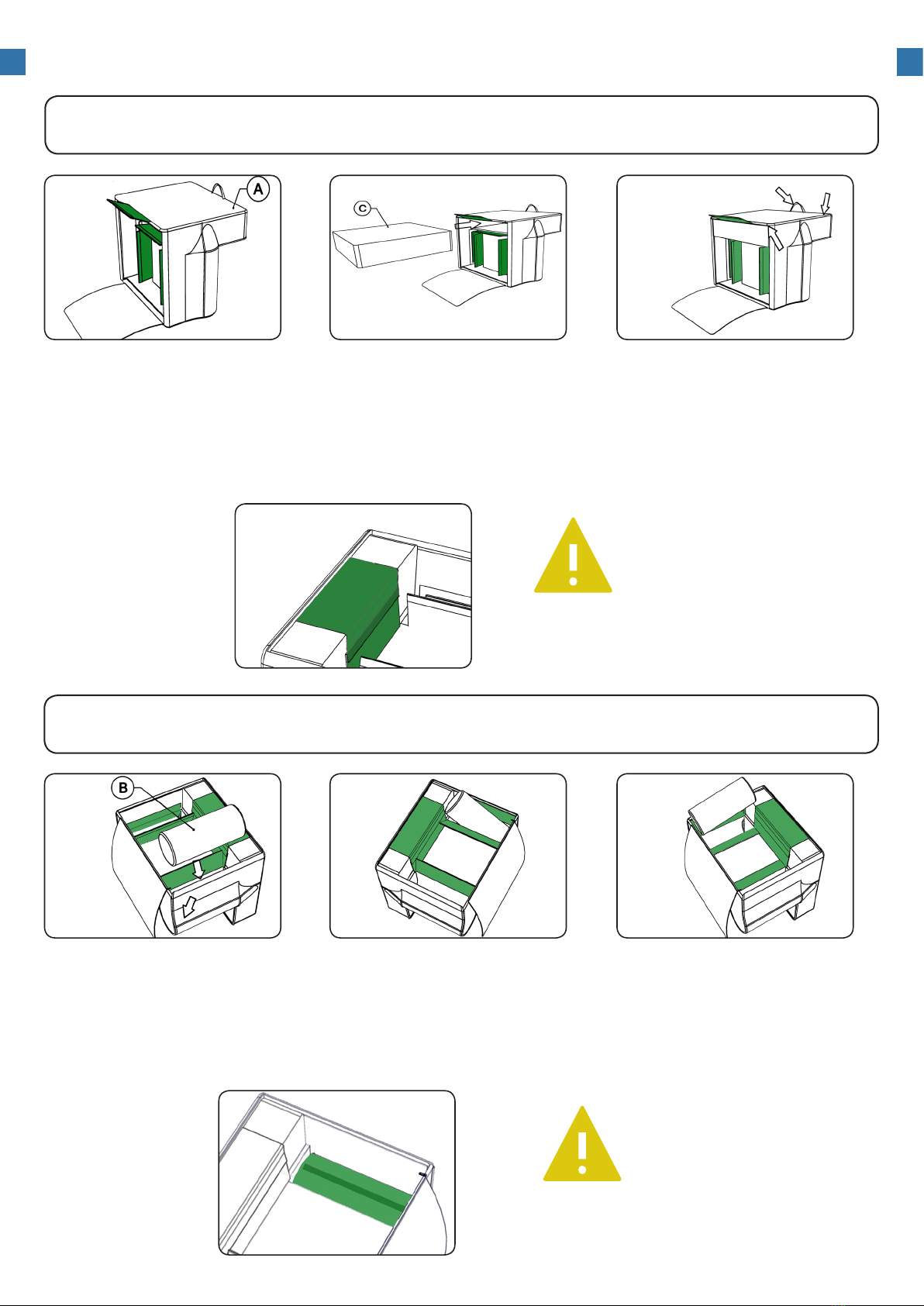 A

C

B