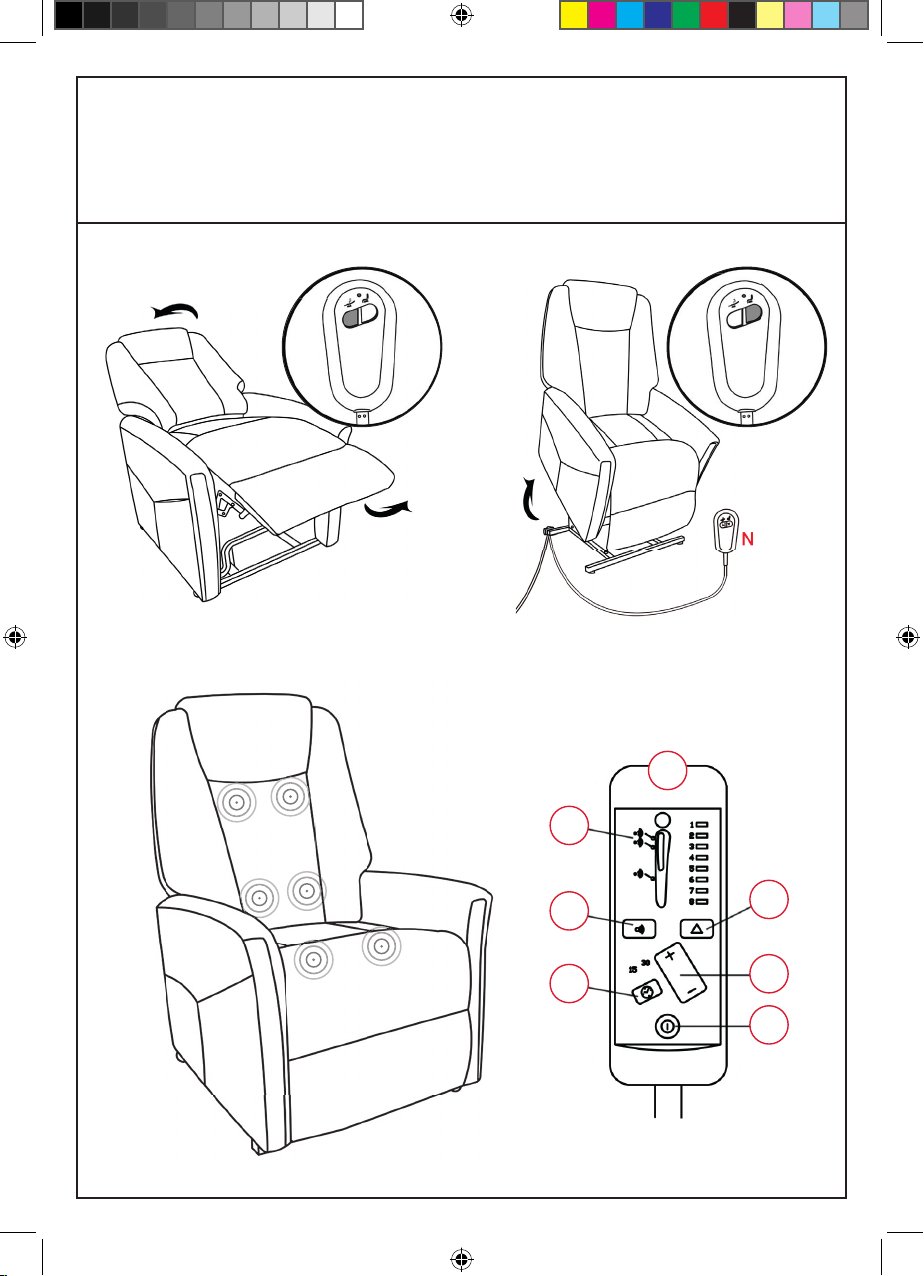 N

1
2
3
4
5
6
7
8

15
30
+
−