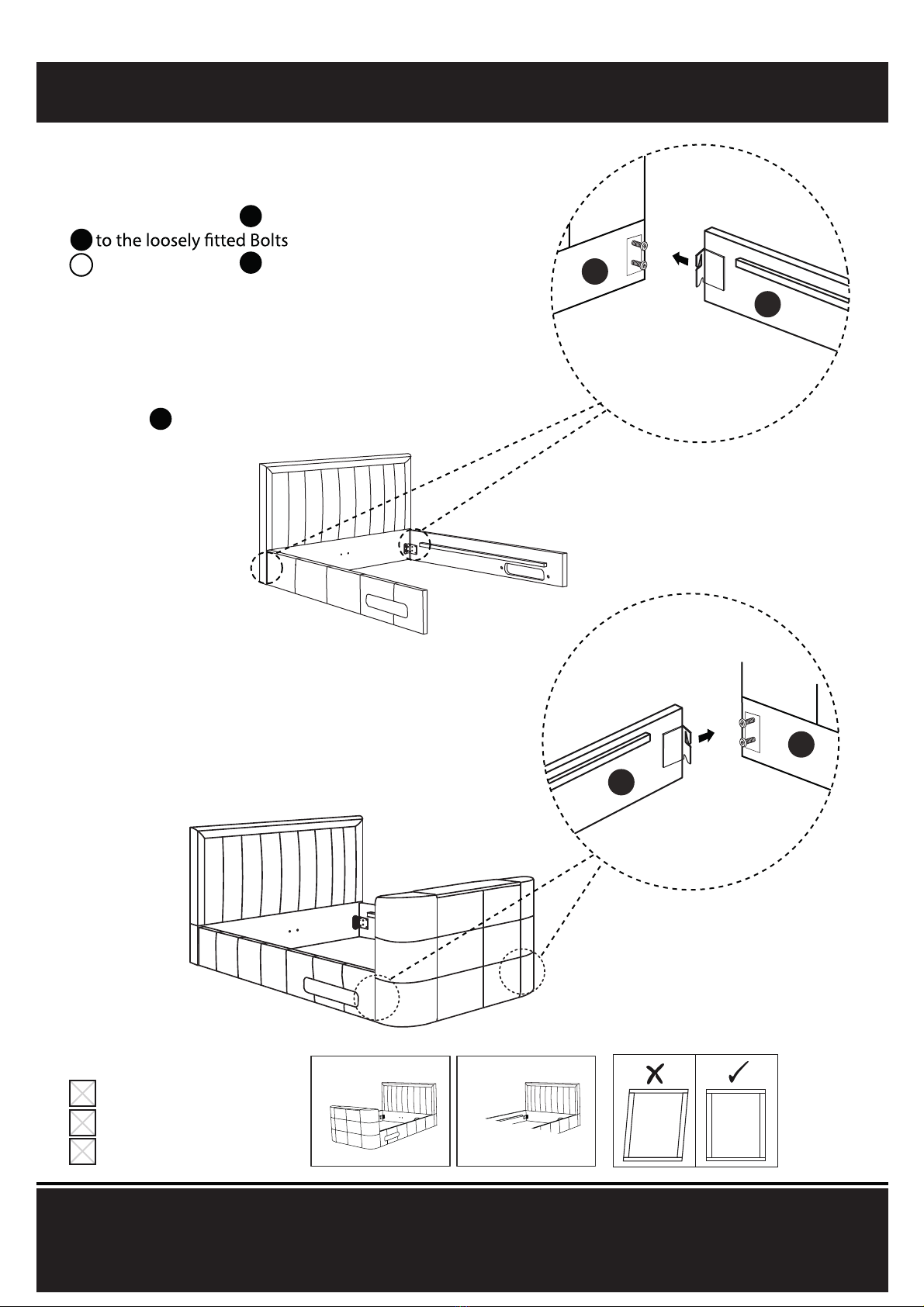 to the loosely fitted Bolts