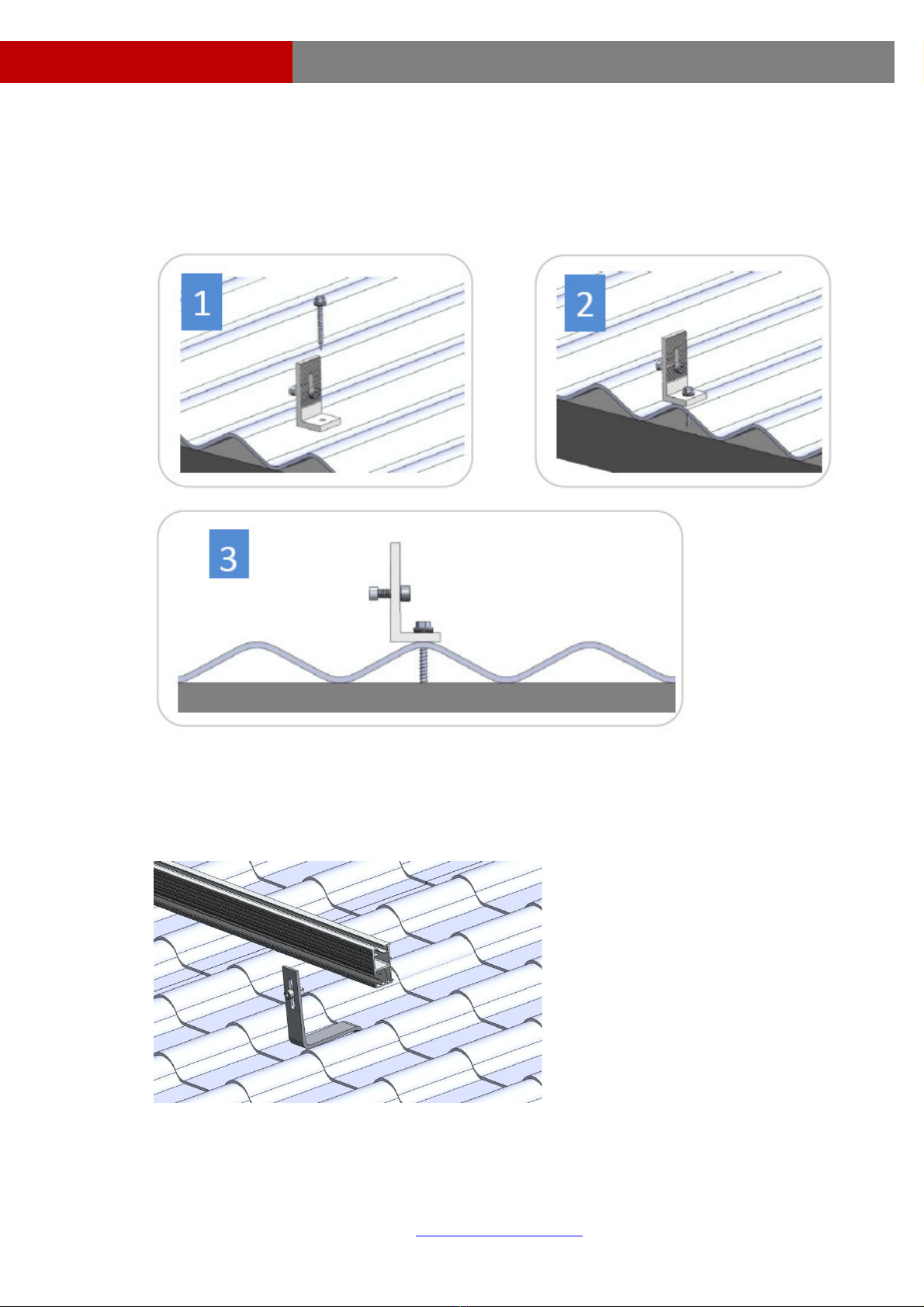 1

2

3