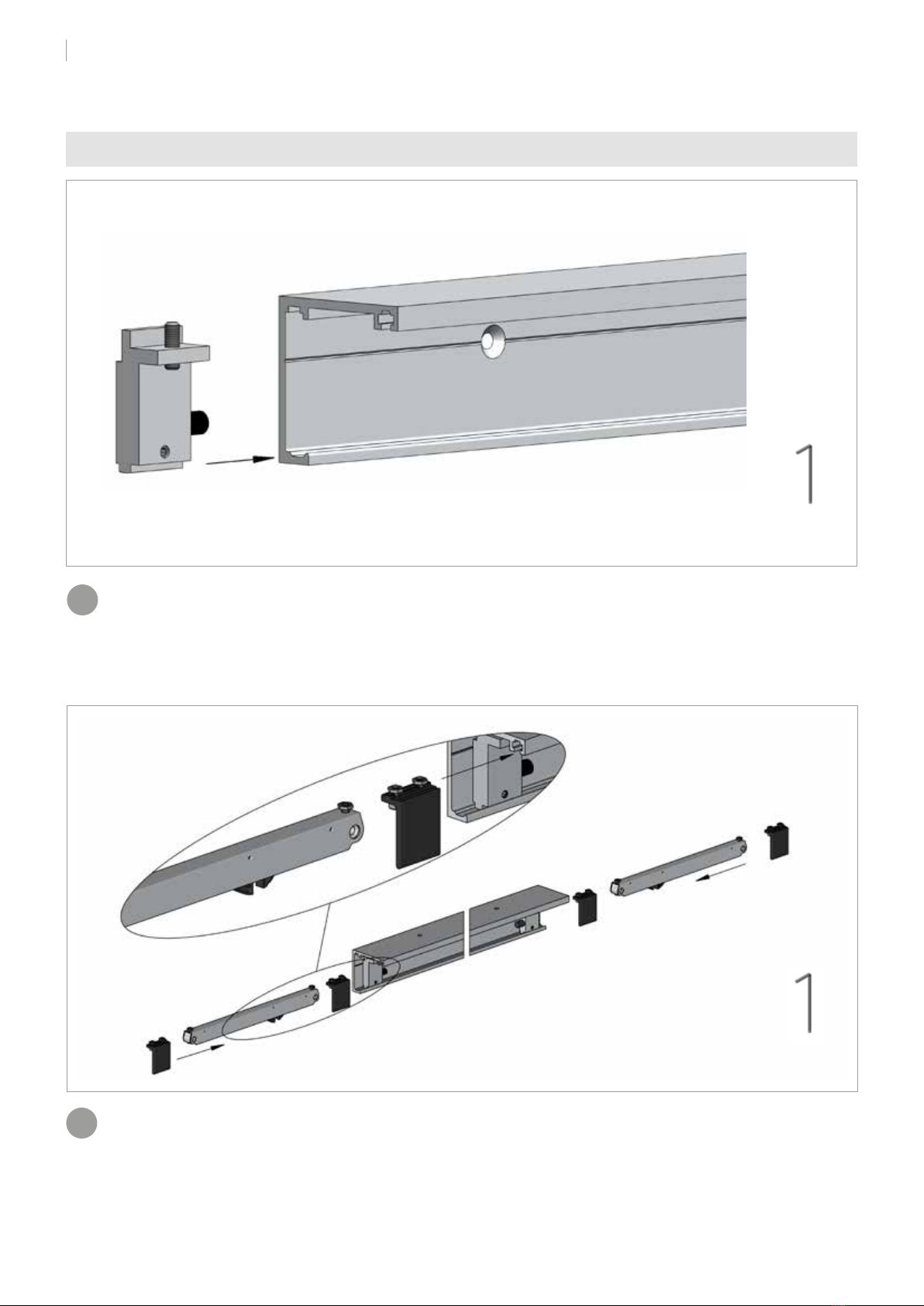 1

1