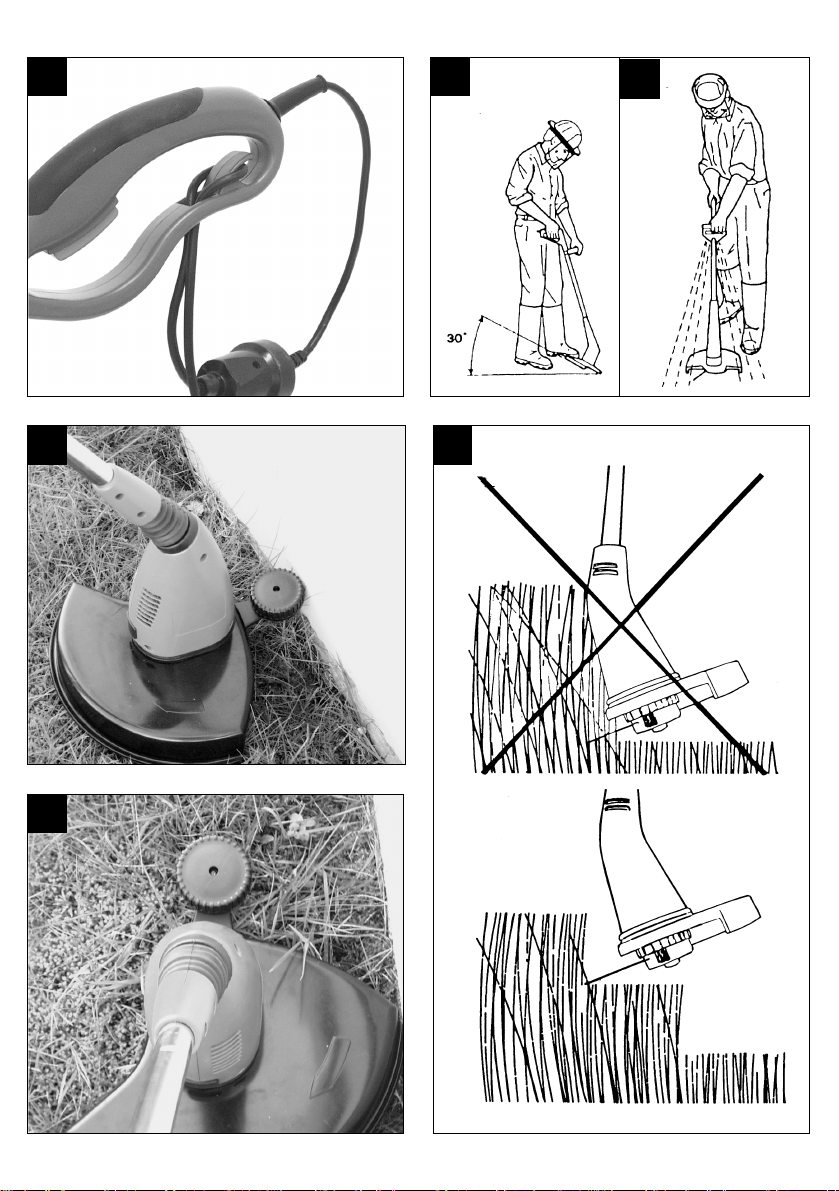 30°