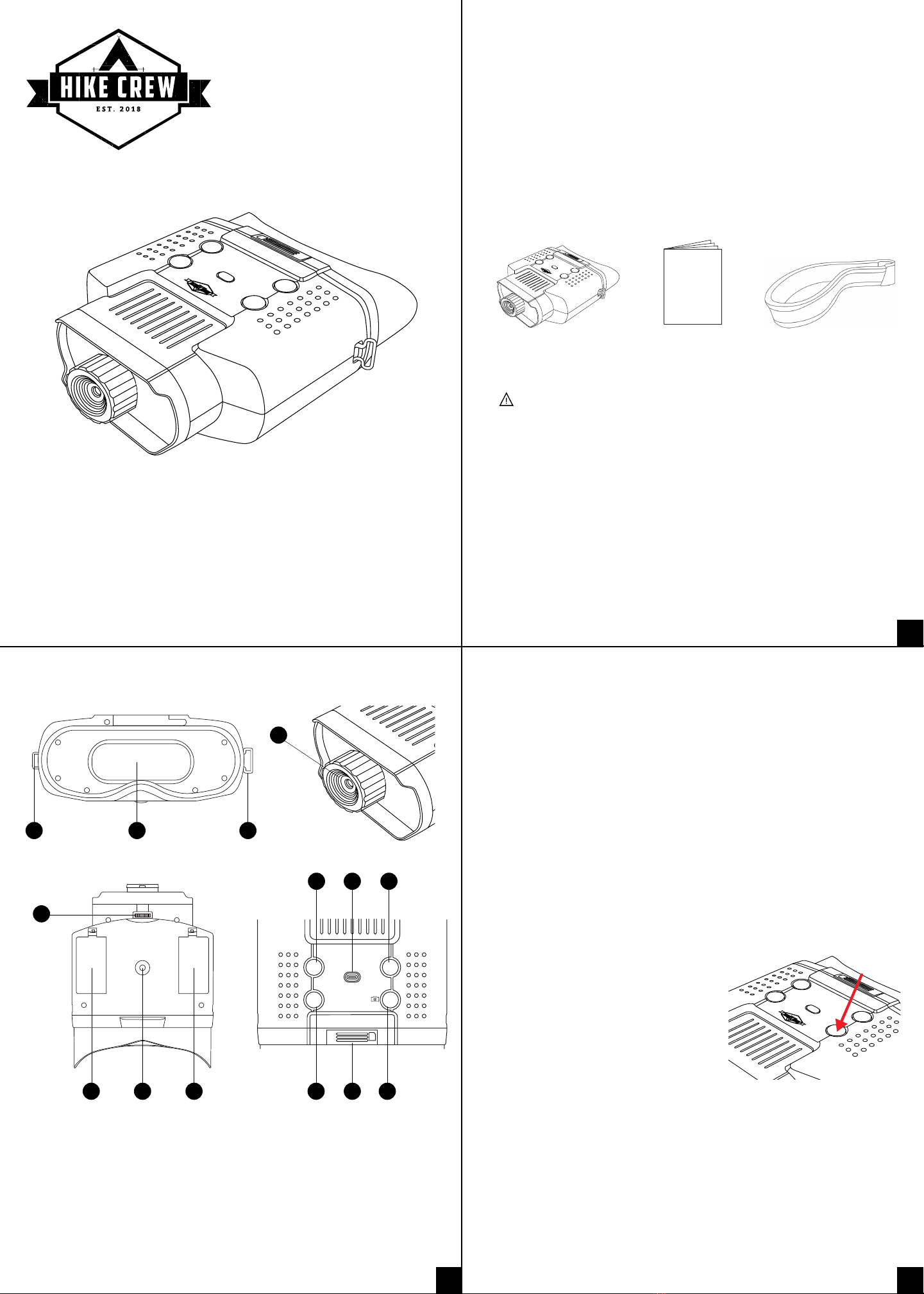 HIKE CREW
EST. 2018