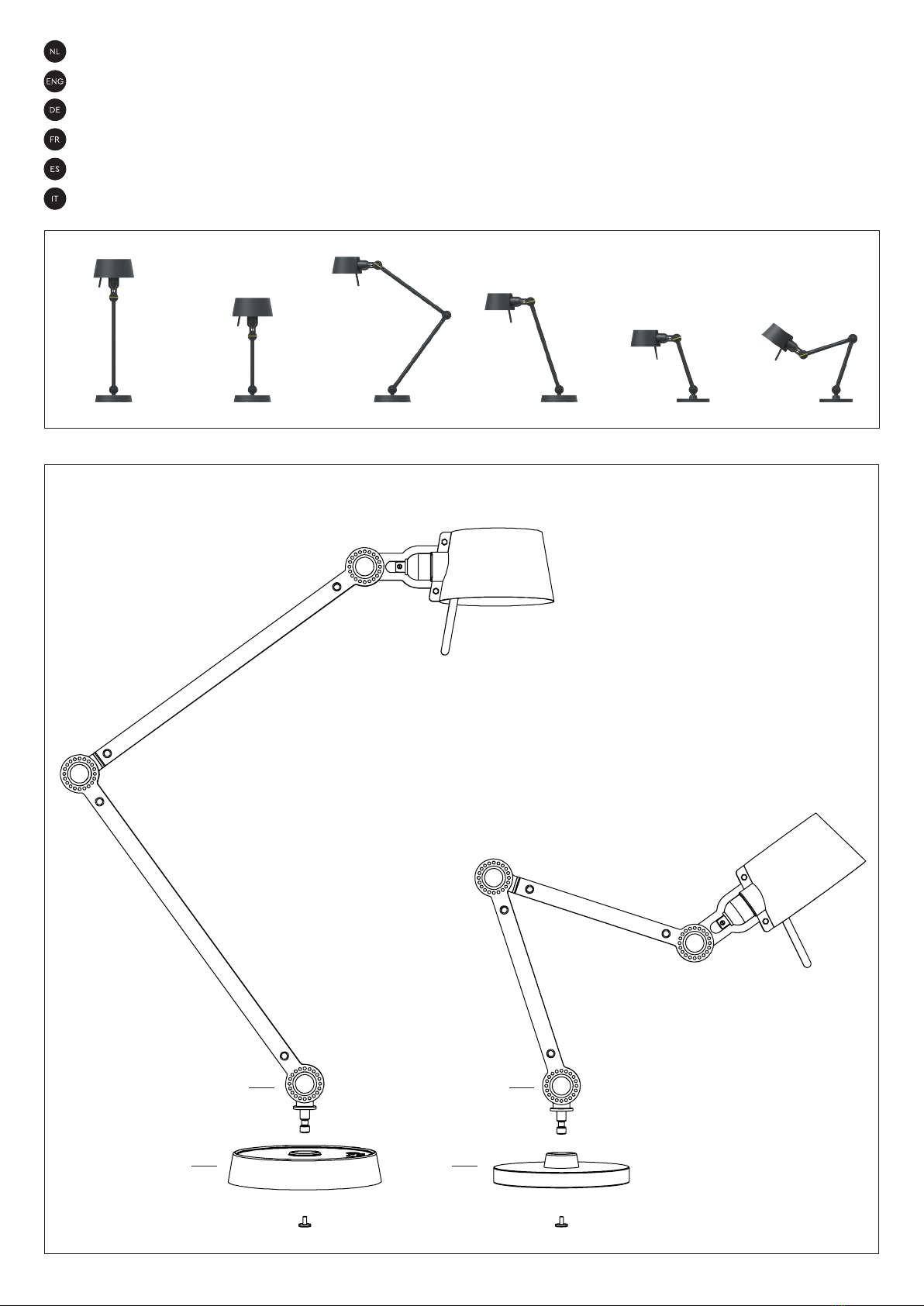 NL
ENG
DE
FR
ES
IT