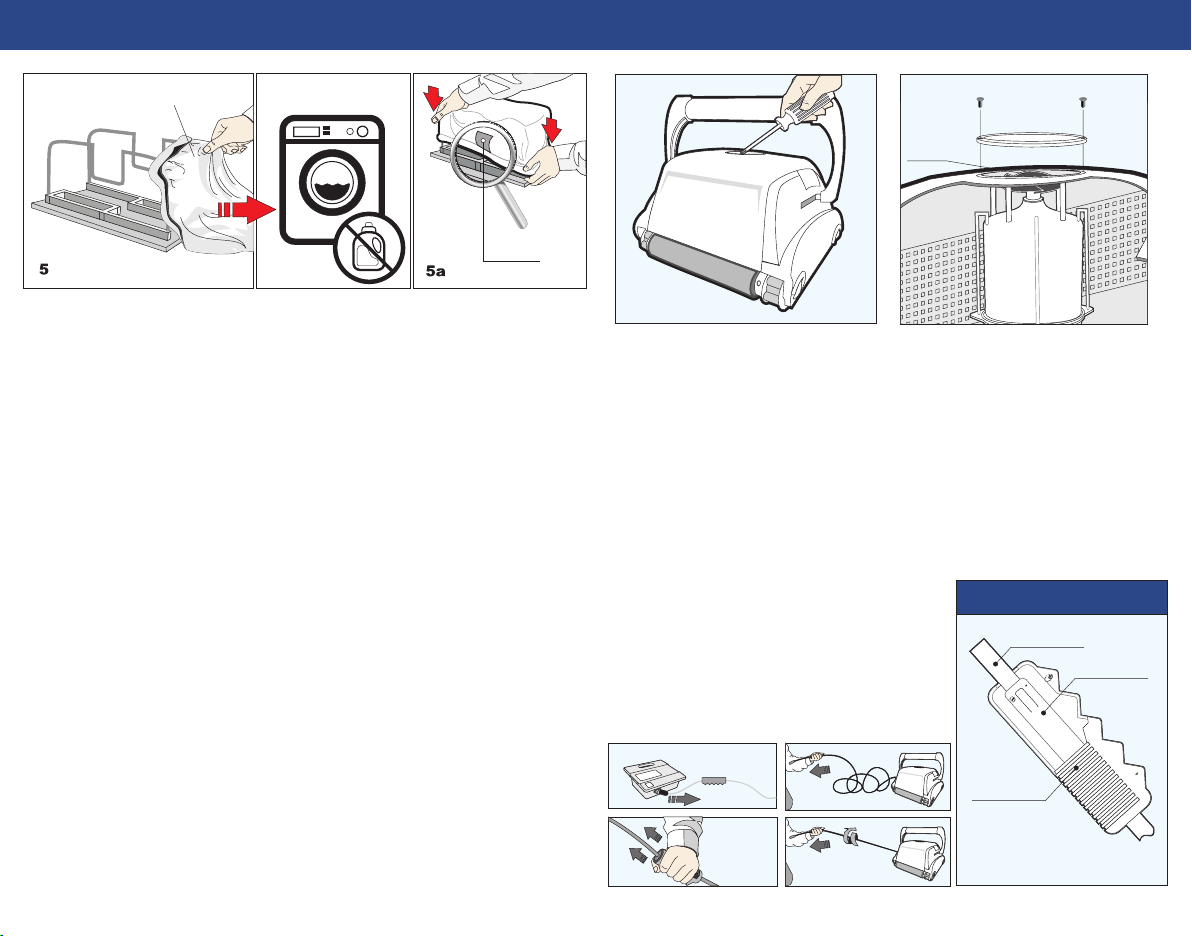 5

5a