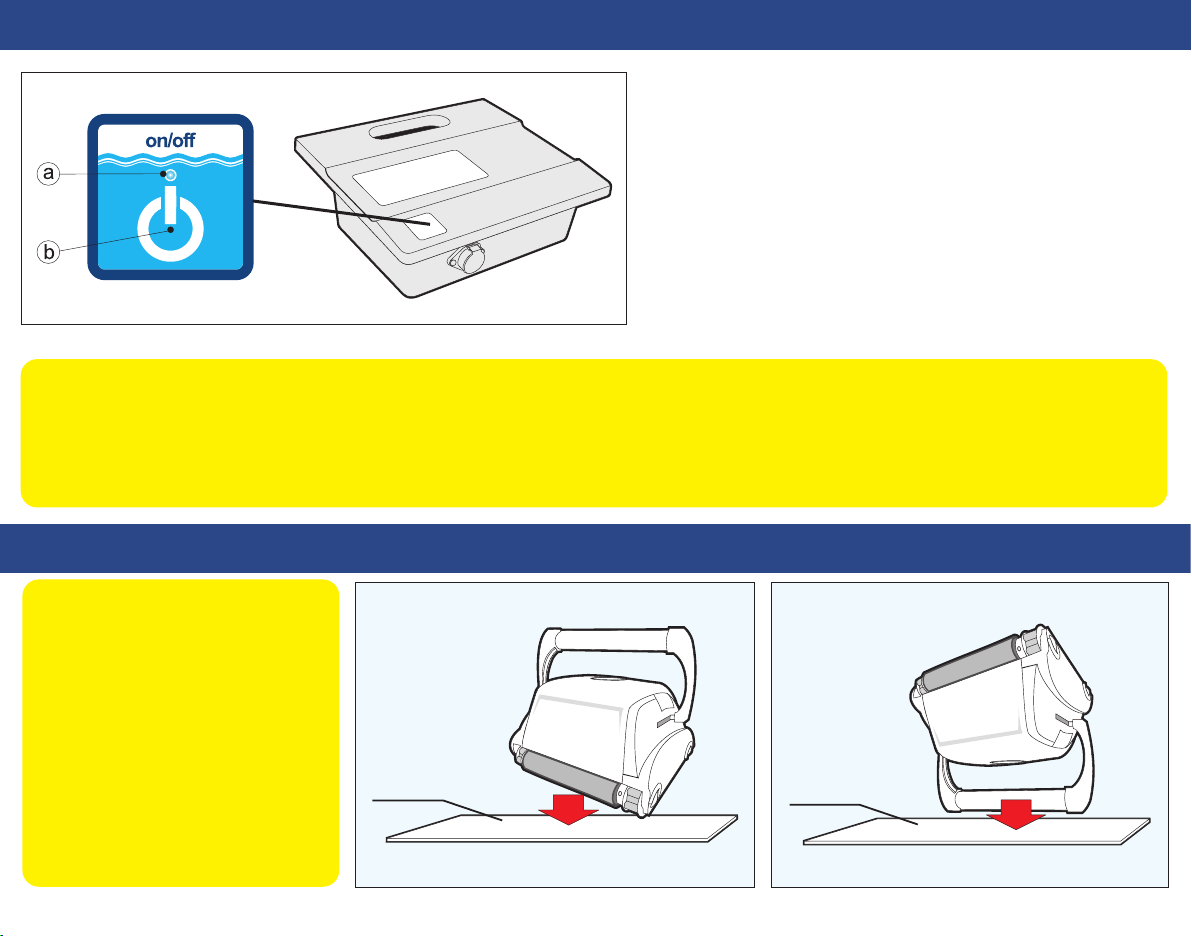 on/off

a

b