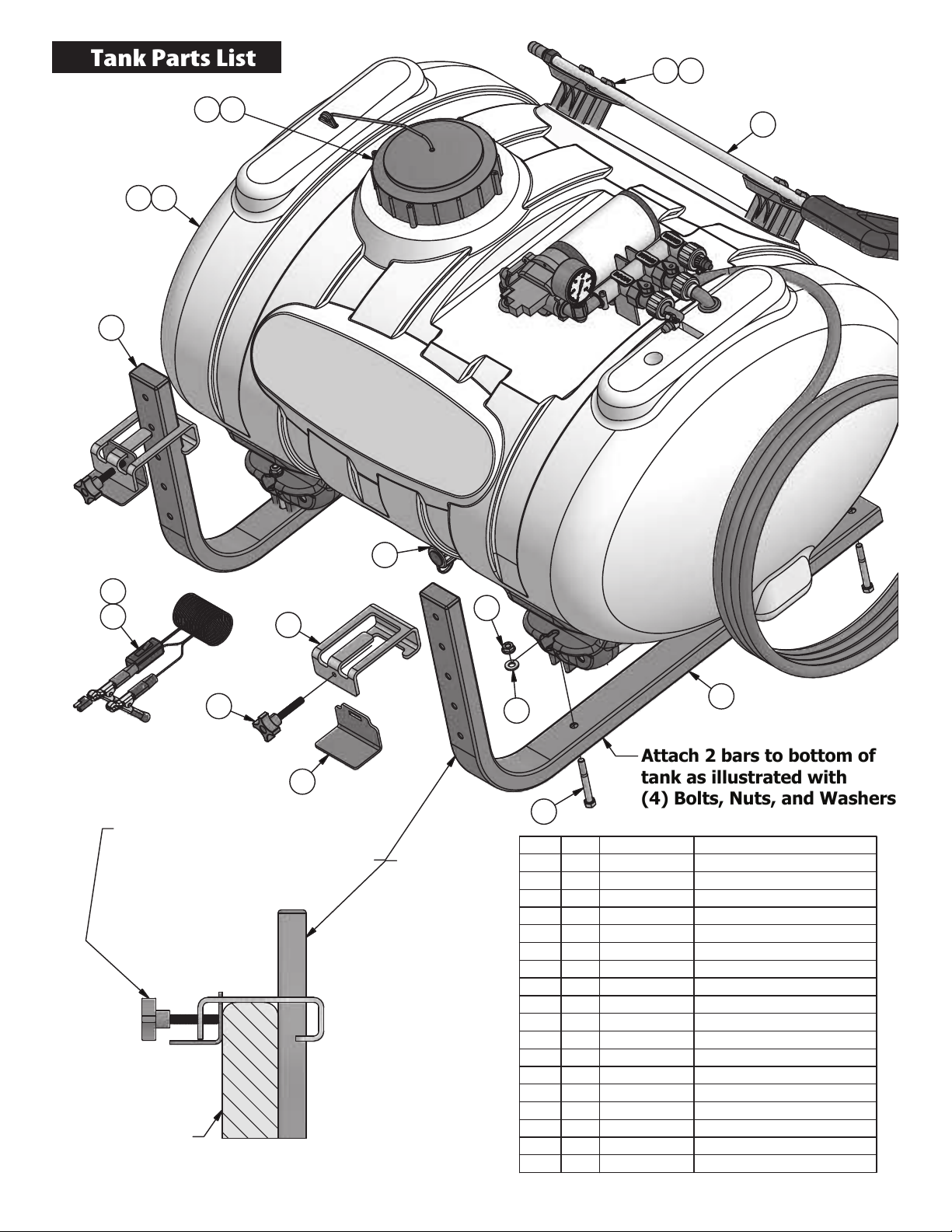 Tank Parts List

Attach 2 bars to bottom of tank as illustrated with (4) Bolts, Nuts, and Washers