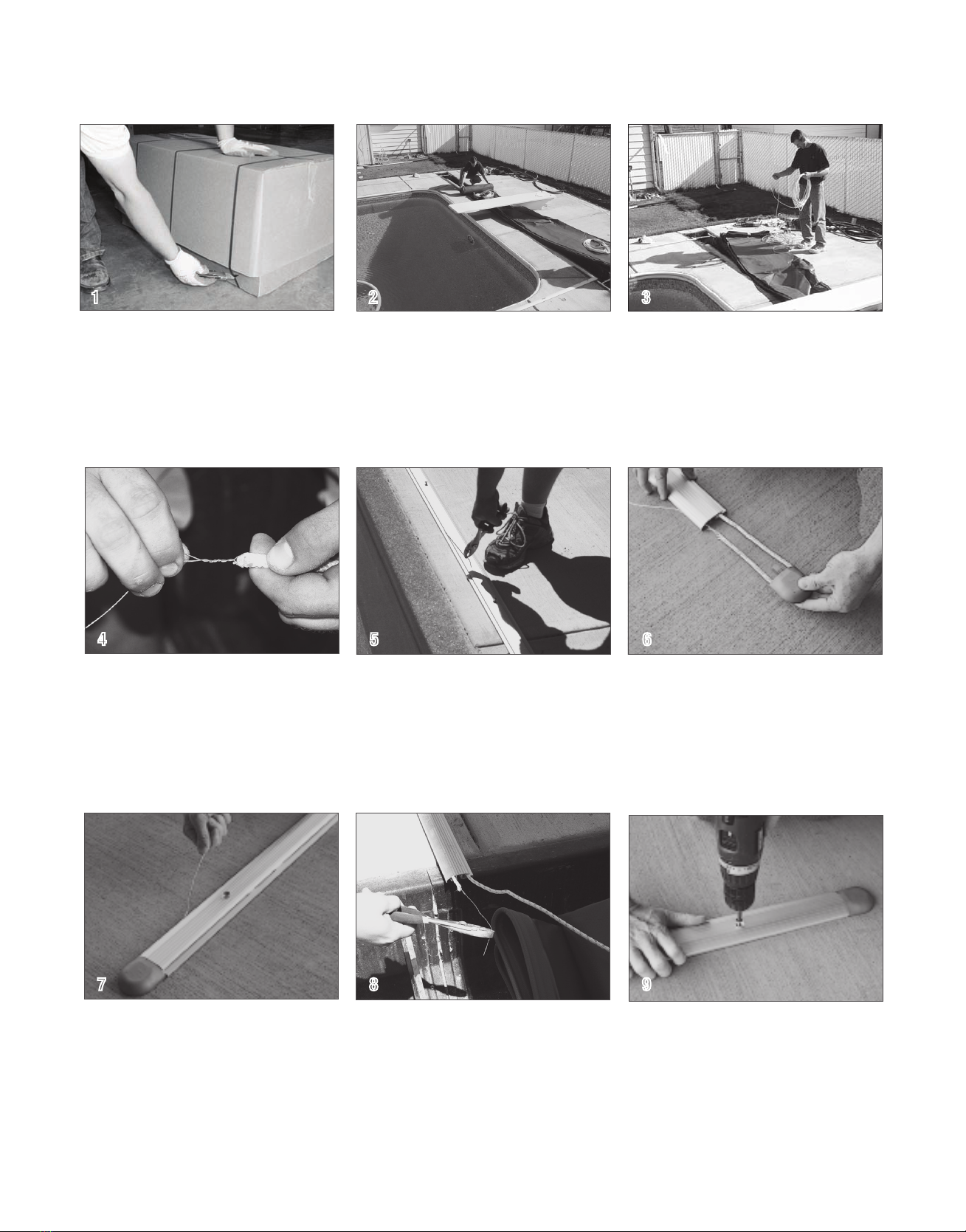 1

2

3

4

5

6

7

8

9