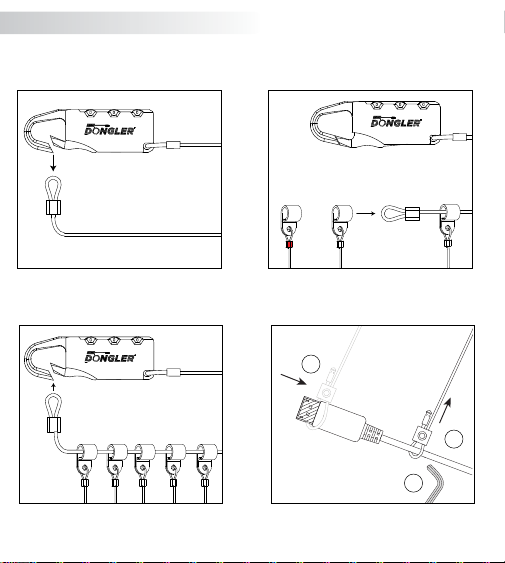 DONGLER

DONGLER

DONGLER