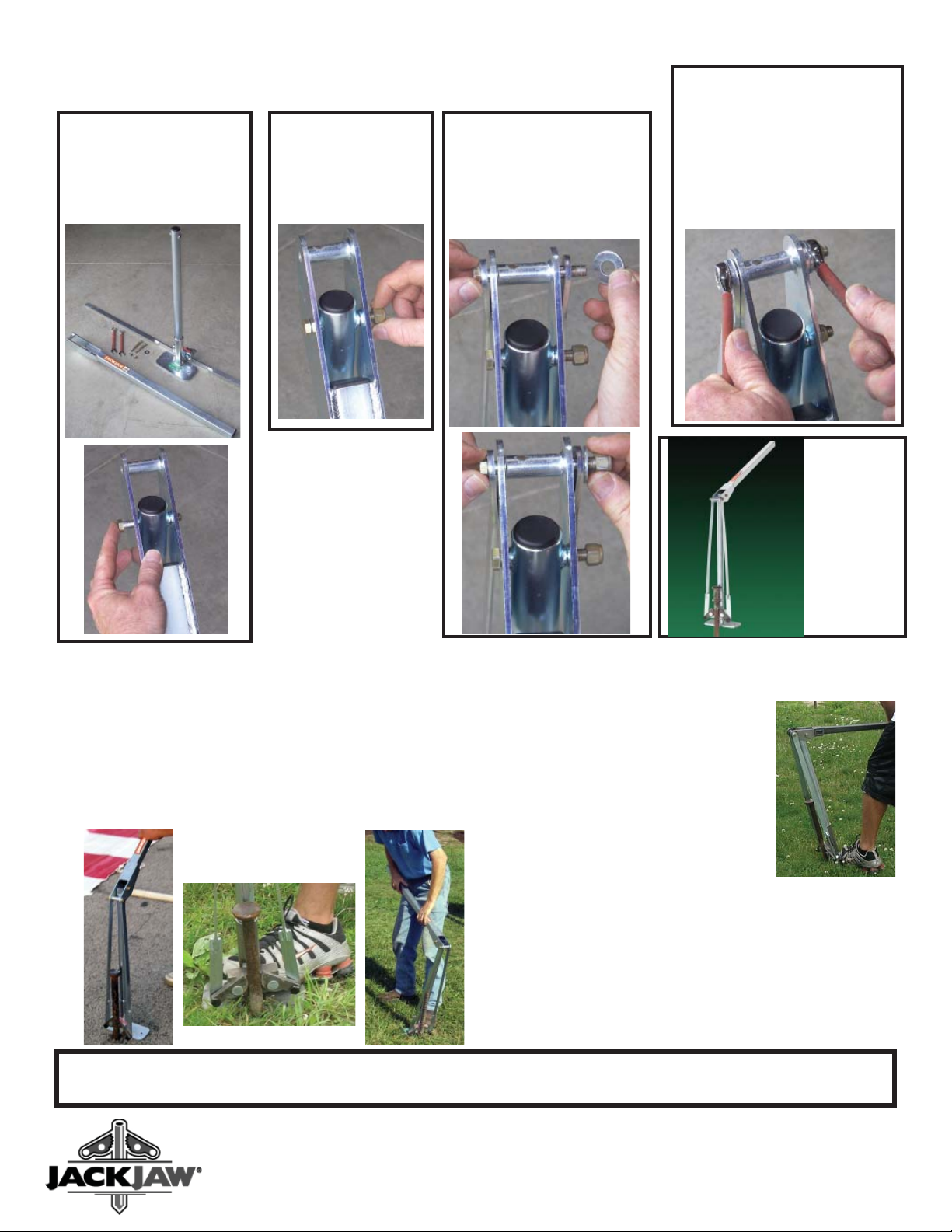 JACKJAW®