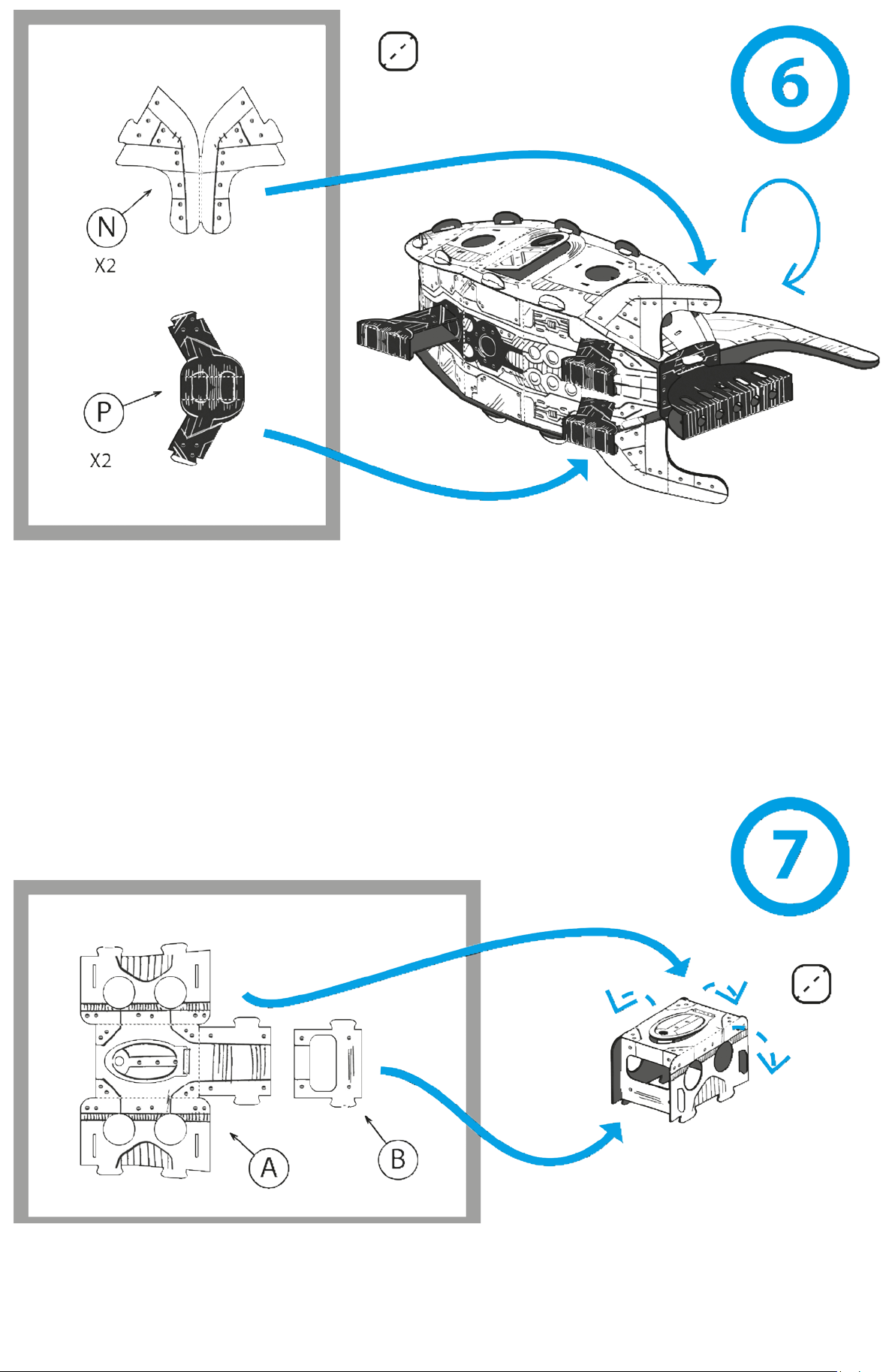 6

N
X2

P
X2

7

A

B