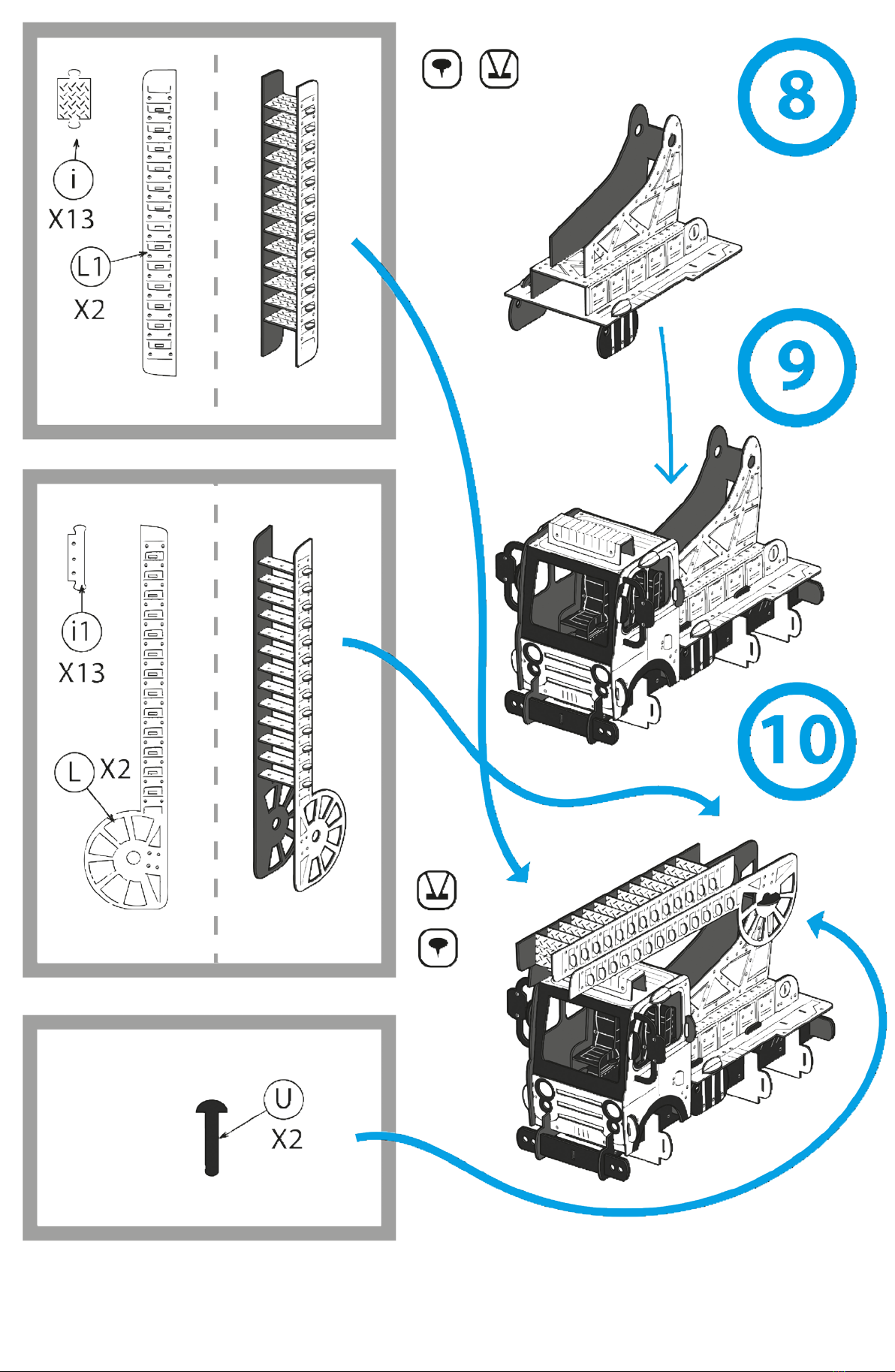 i
X13
L1
X2

8

9

i1
X13
L
X2

10

U
X2