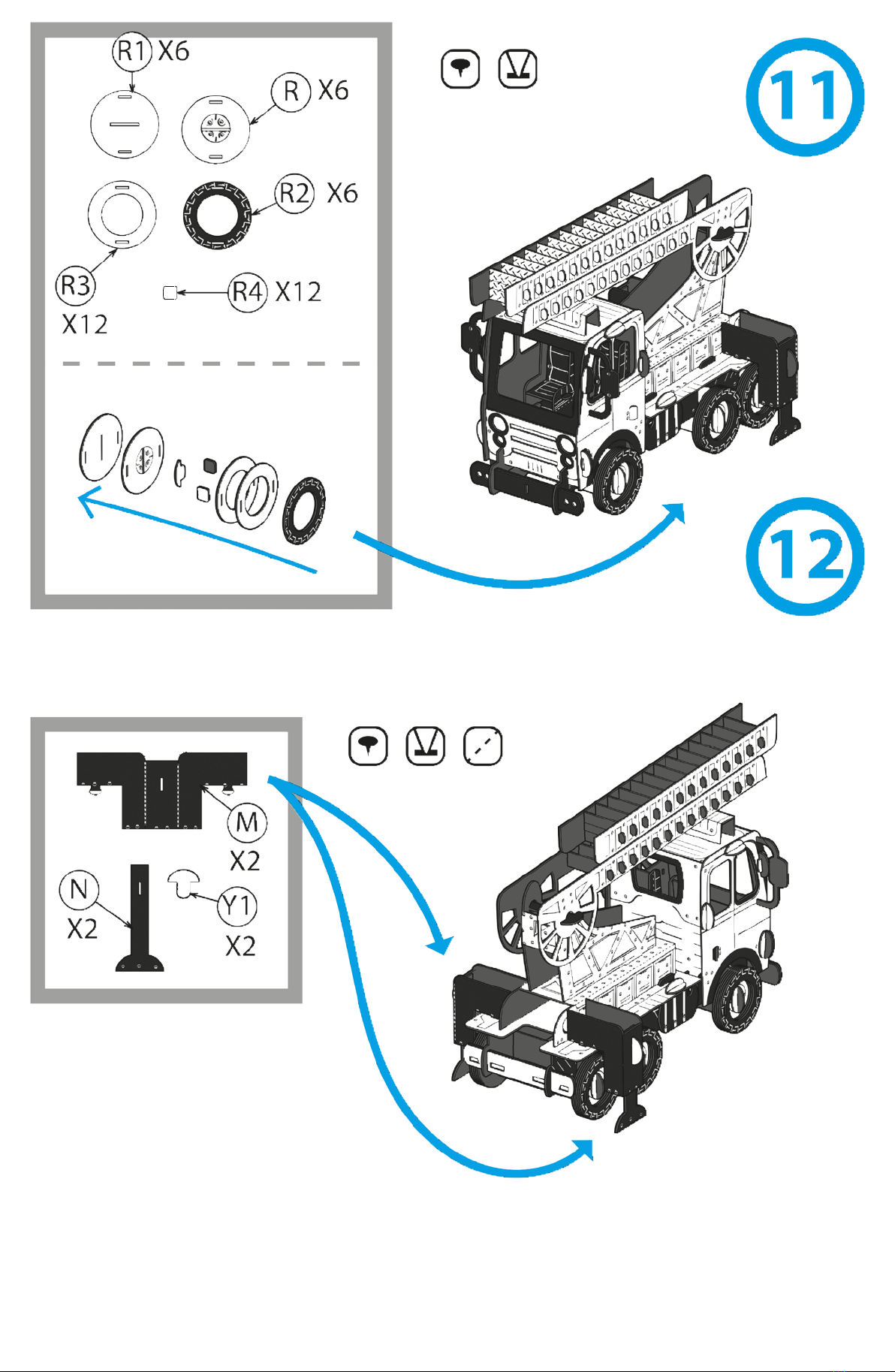 R1 X6

R X6

R2 X6

R3 X12

R4 X12

11

12

M X2

N X2

Y1 X2