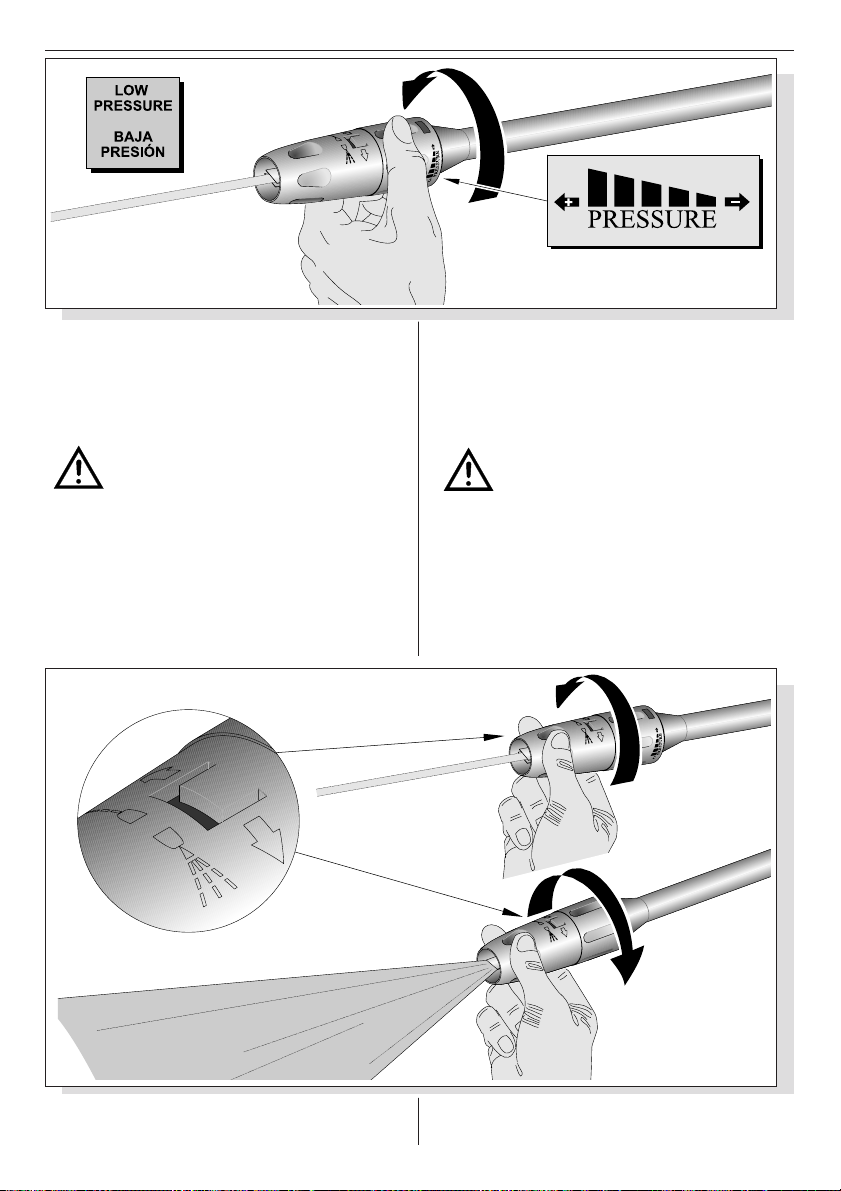 LOW PRESSURE

BAJA PRESIÓN

PRESSURE