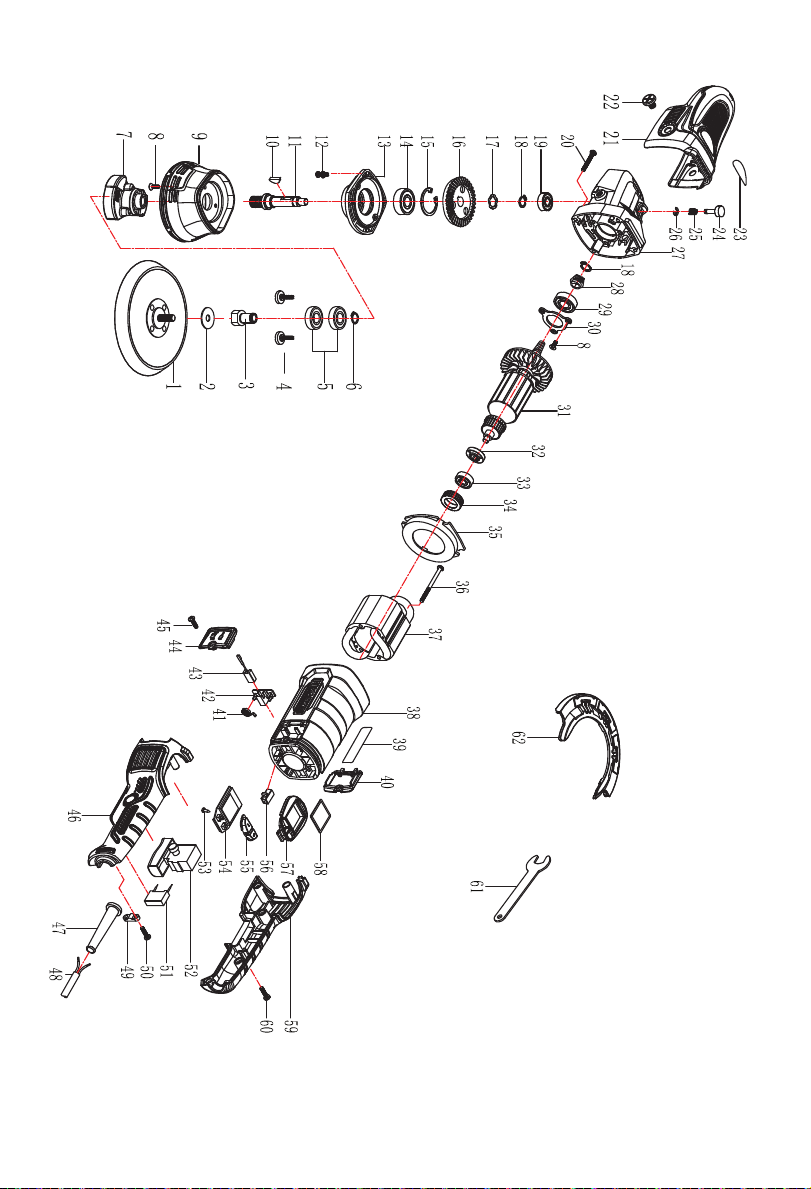 1
2
3
4
5
6
7
8
9
10
11
12
13
14
15
16
17
18
19
20
21
22
23
24
25
26
27
18
28
29
30
8
31
32
33
34
35
36
37
38
39
40
41
42
43
44
45
46
47
48
49
50
51
52
53
54
55
56
57
58
59
60
61
62