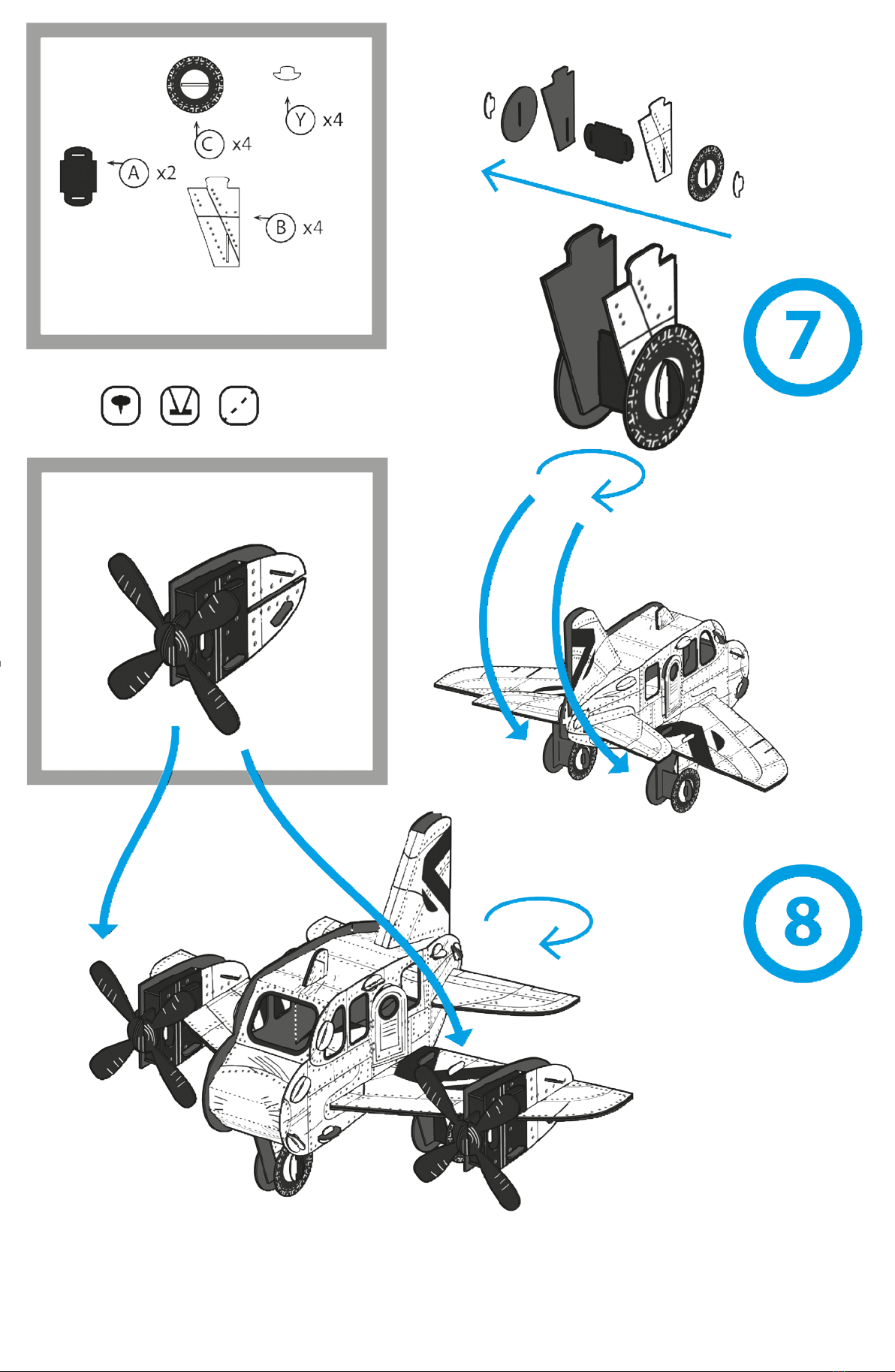 C x4

Y x4

A x2

B x4

7

8