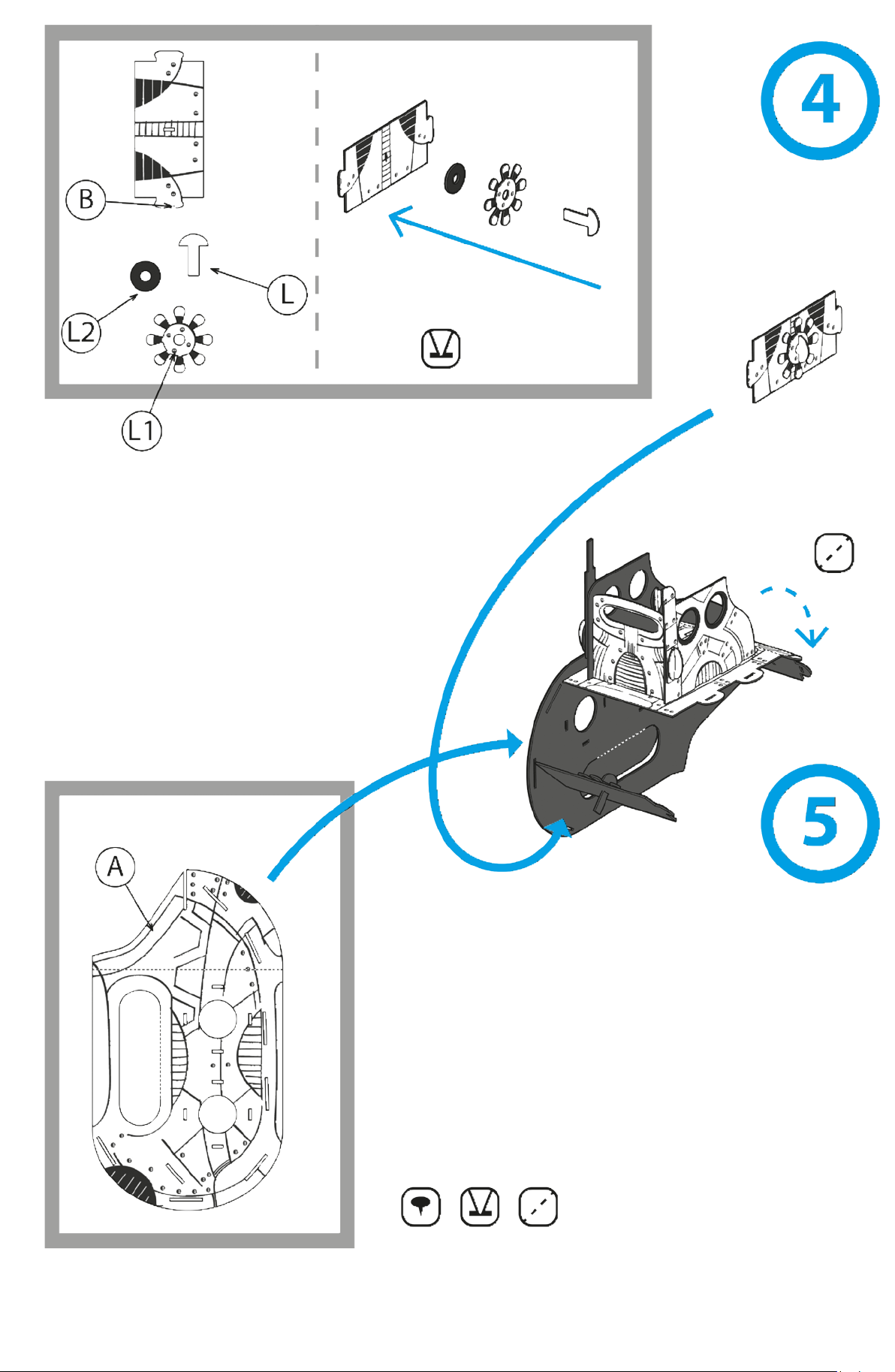 B

L

L2

L1

4

5

A