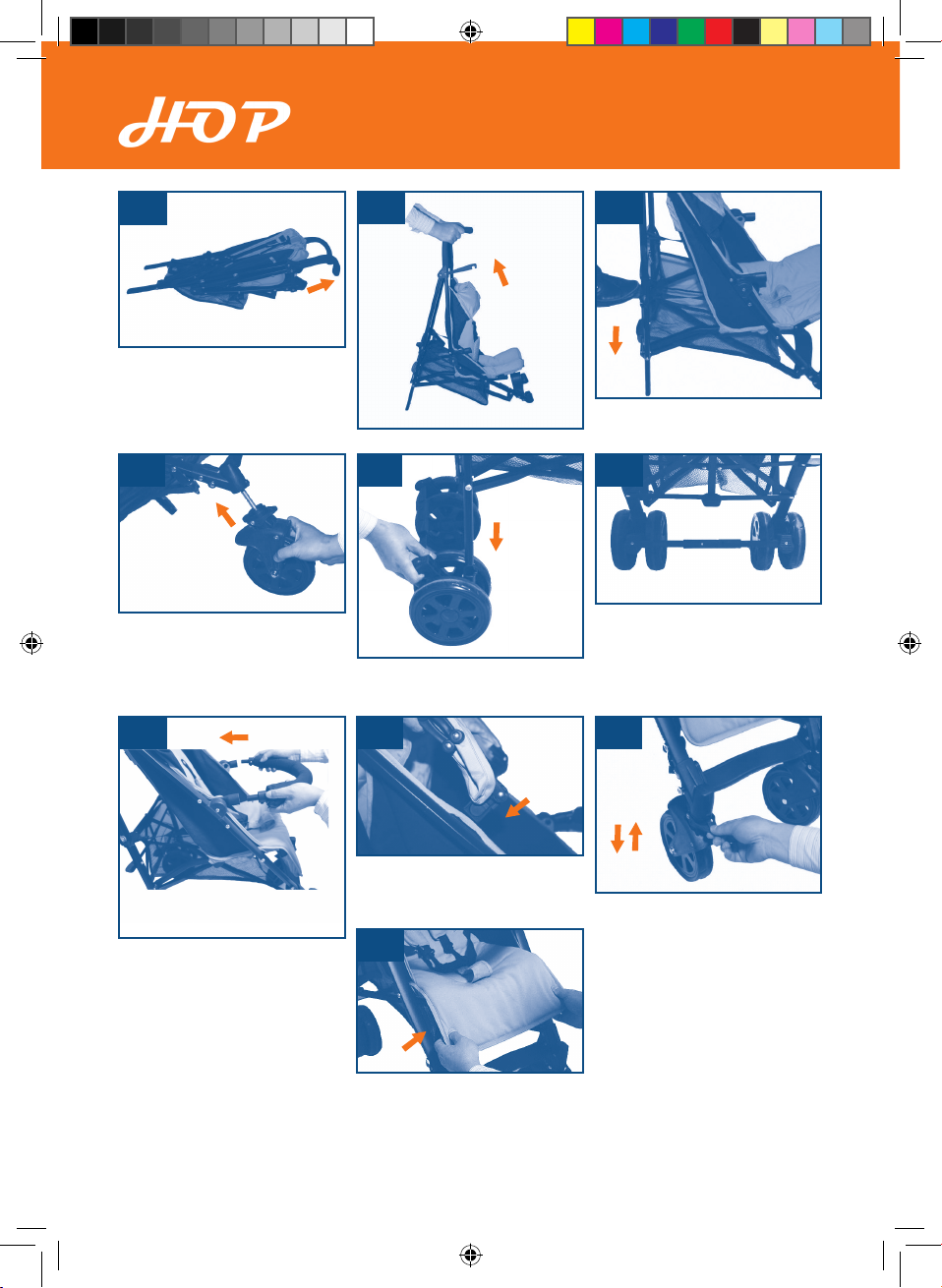 HOP