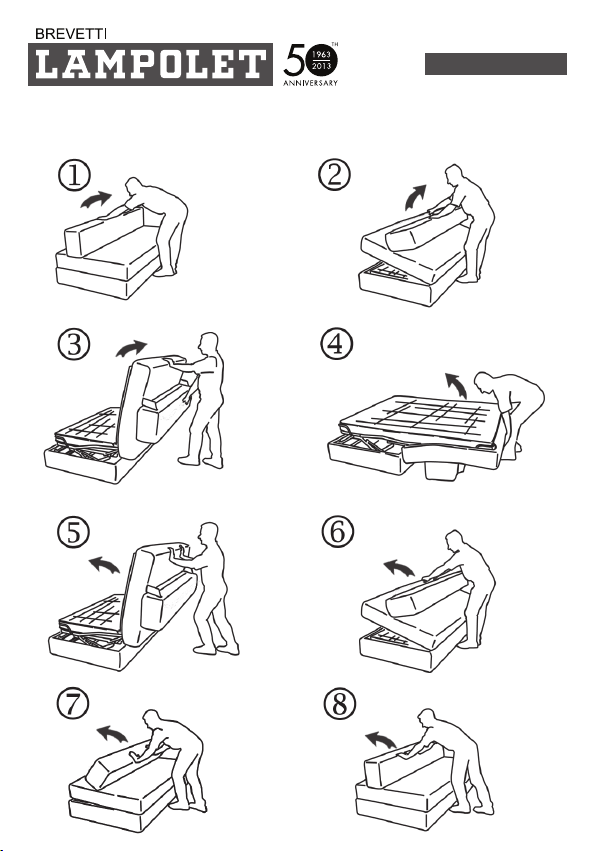 BREVETTI
LAMPOLET
50 TH 1963 2013 ANNIVERSARY

①

②

③

④

⑤

⑥

⑦

⑧