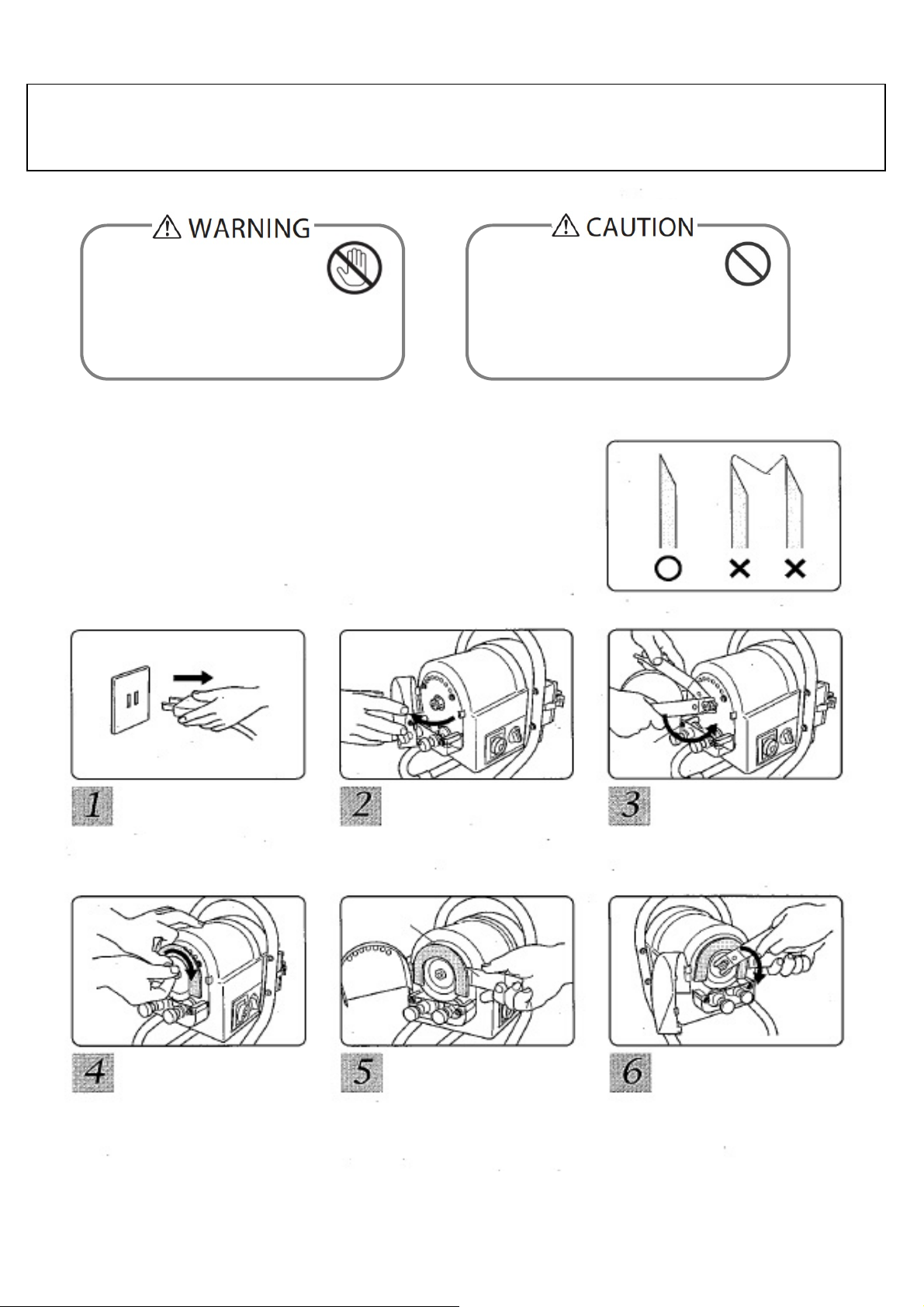 ⚠ WARNING

⚠ CAUTION

○ × ×

1

2

3

4

5

6