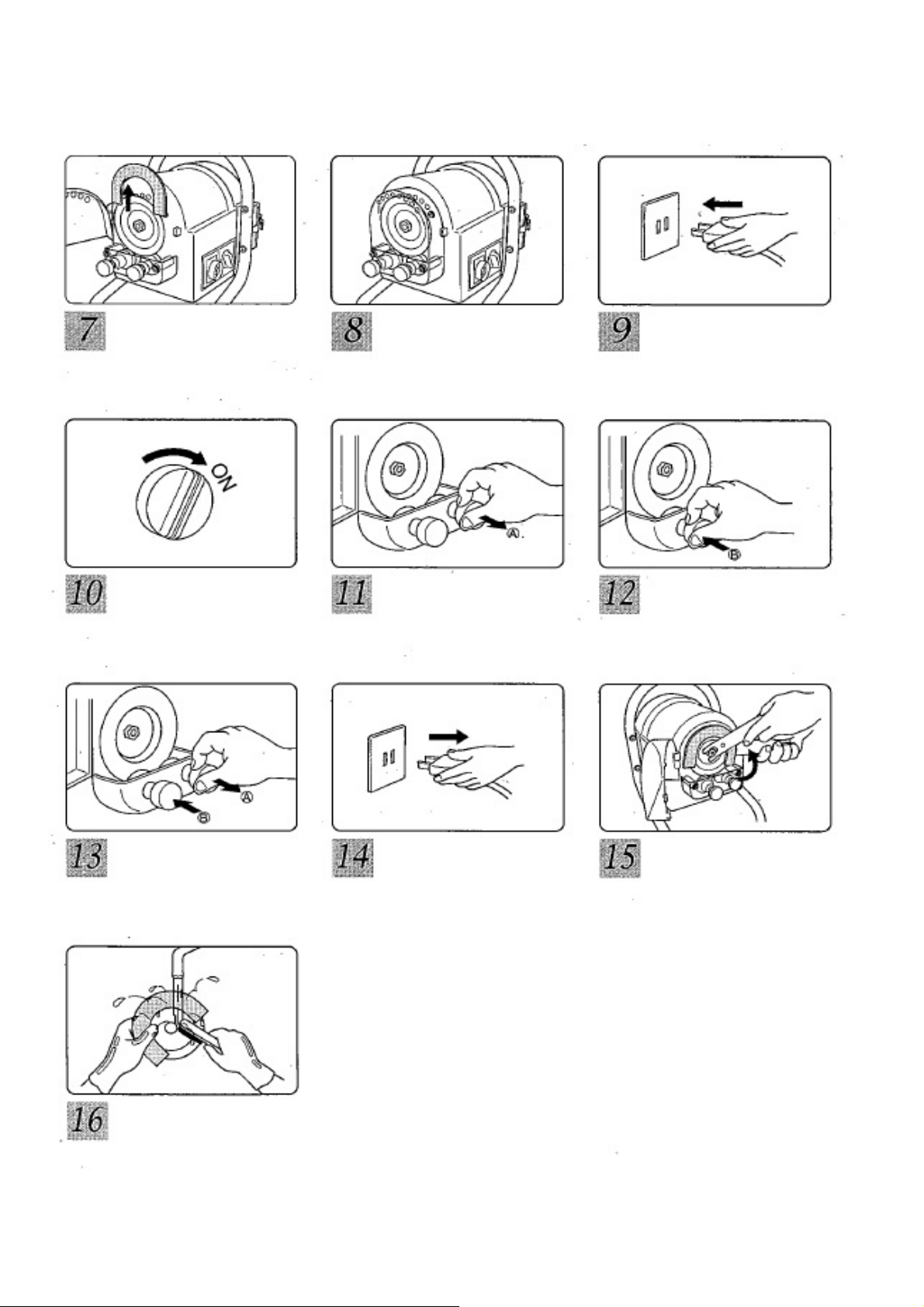 7

8

9

ON

10

Ⓐ

11

Ⓑ

12

Ⓐ

Ⓑ

13

14

15

16