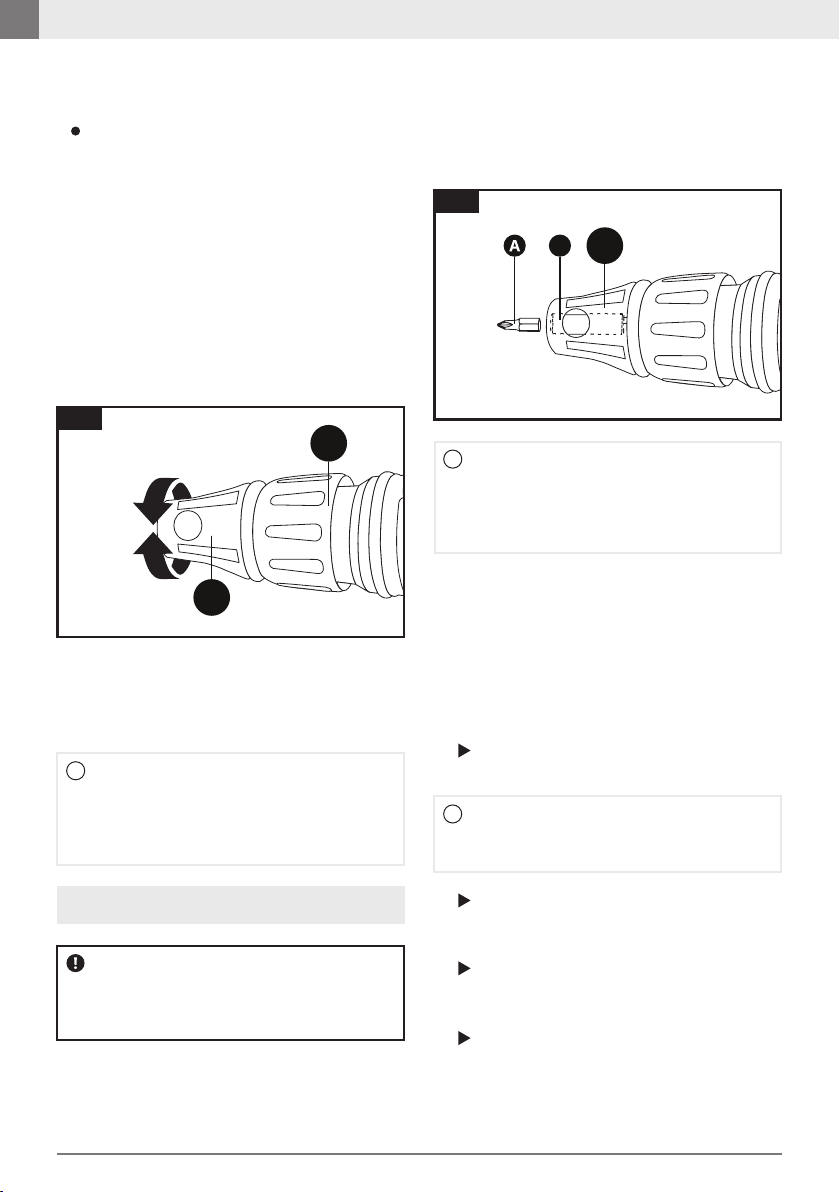 A