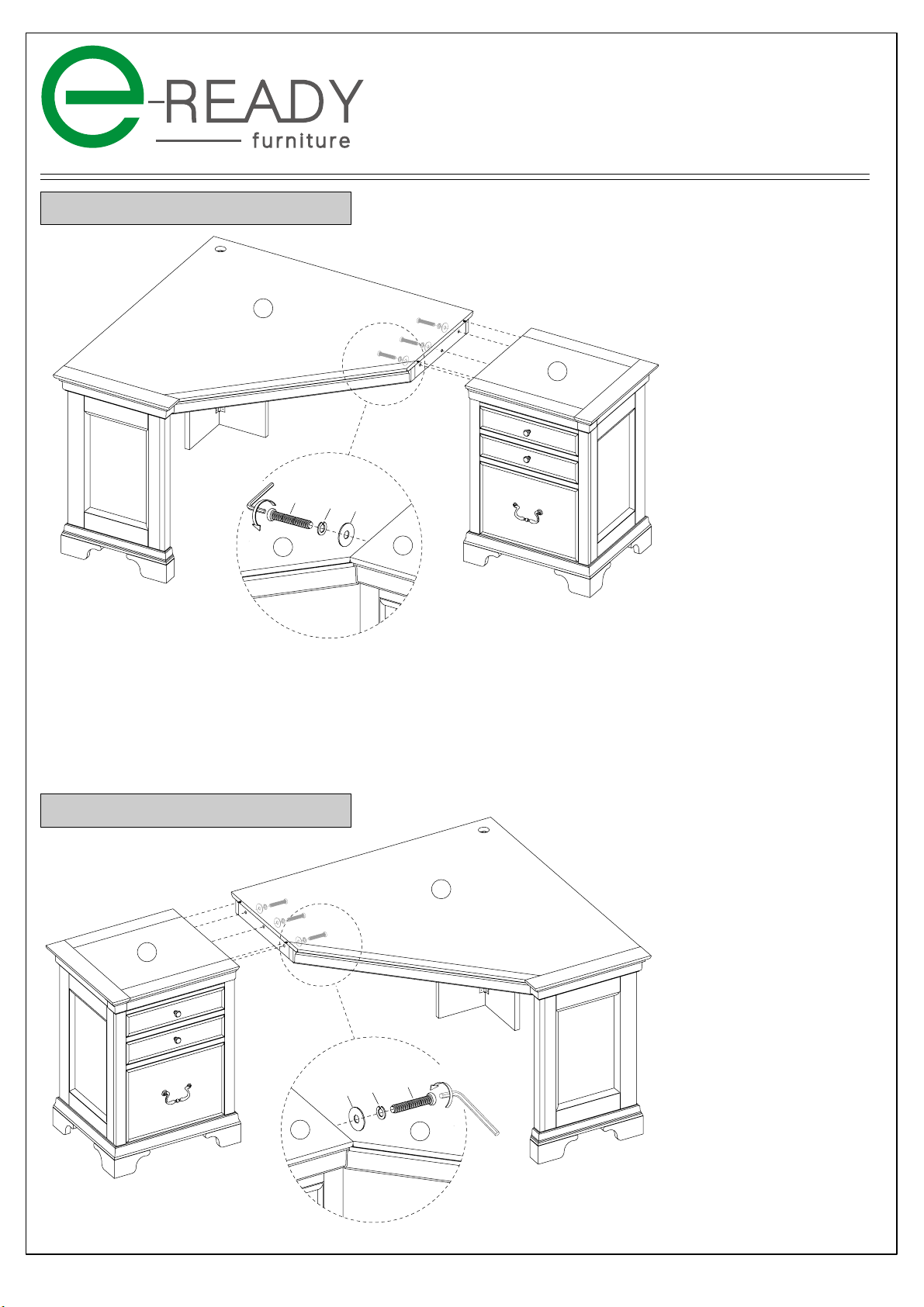 e-READY
furniture