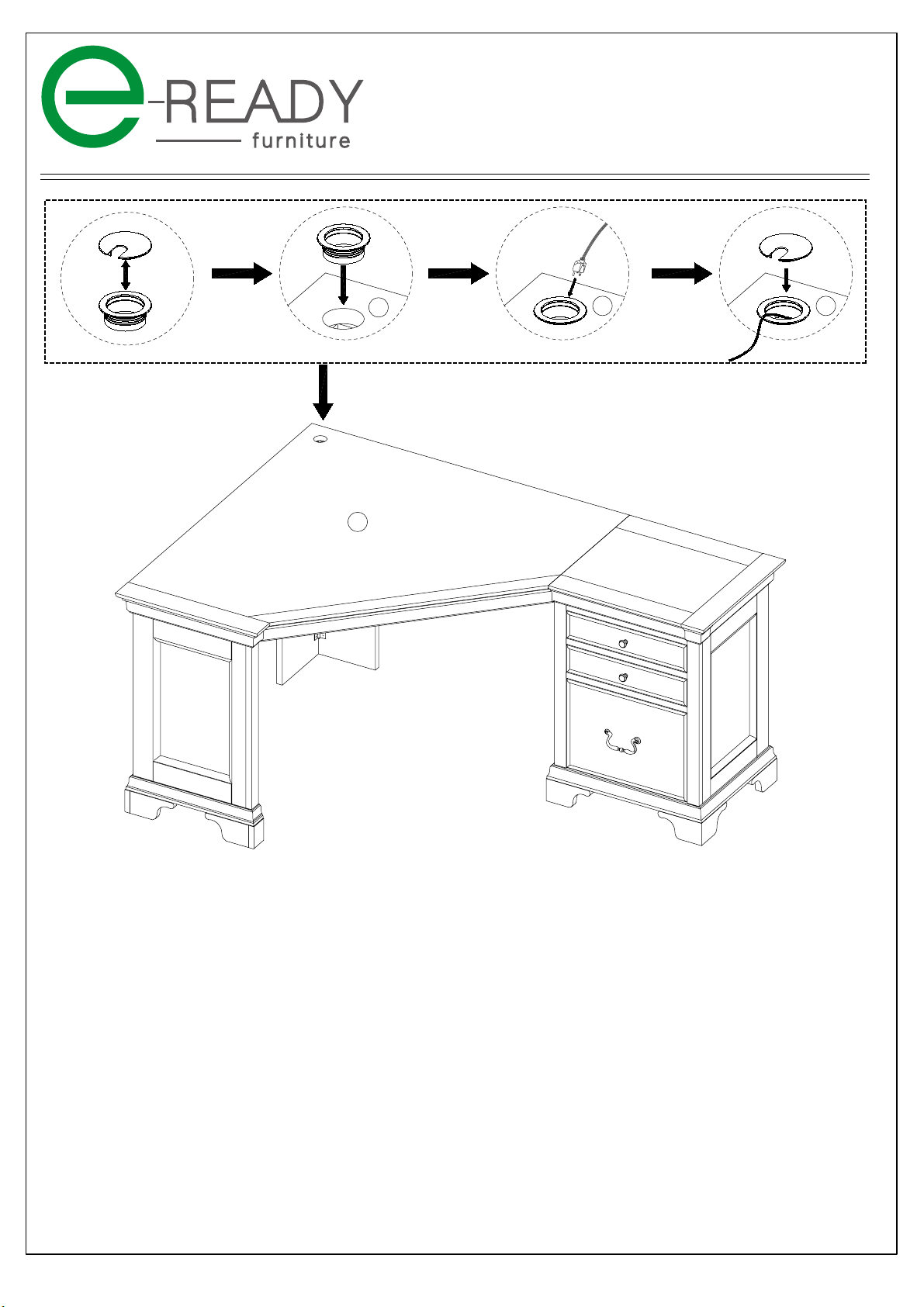 e-READY
furniture