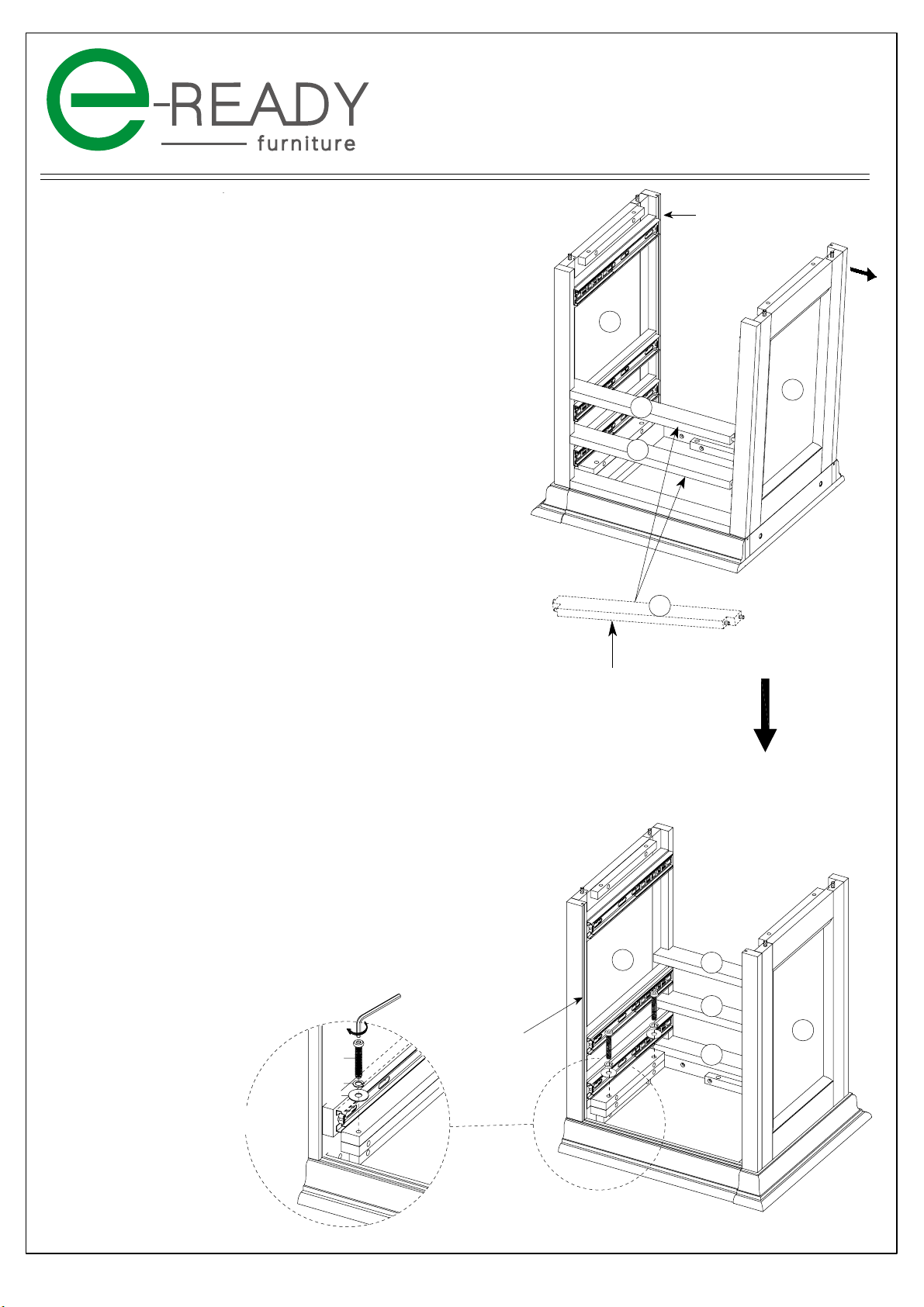 e-READY
furniture