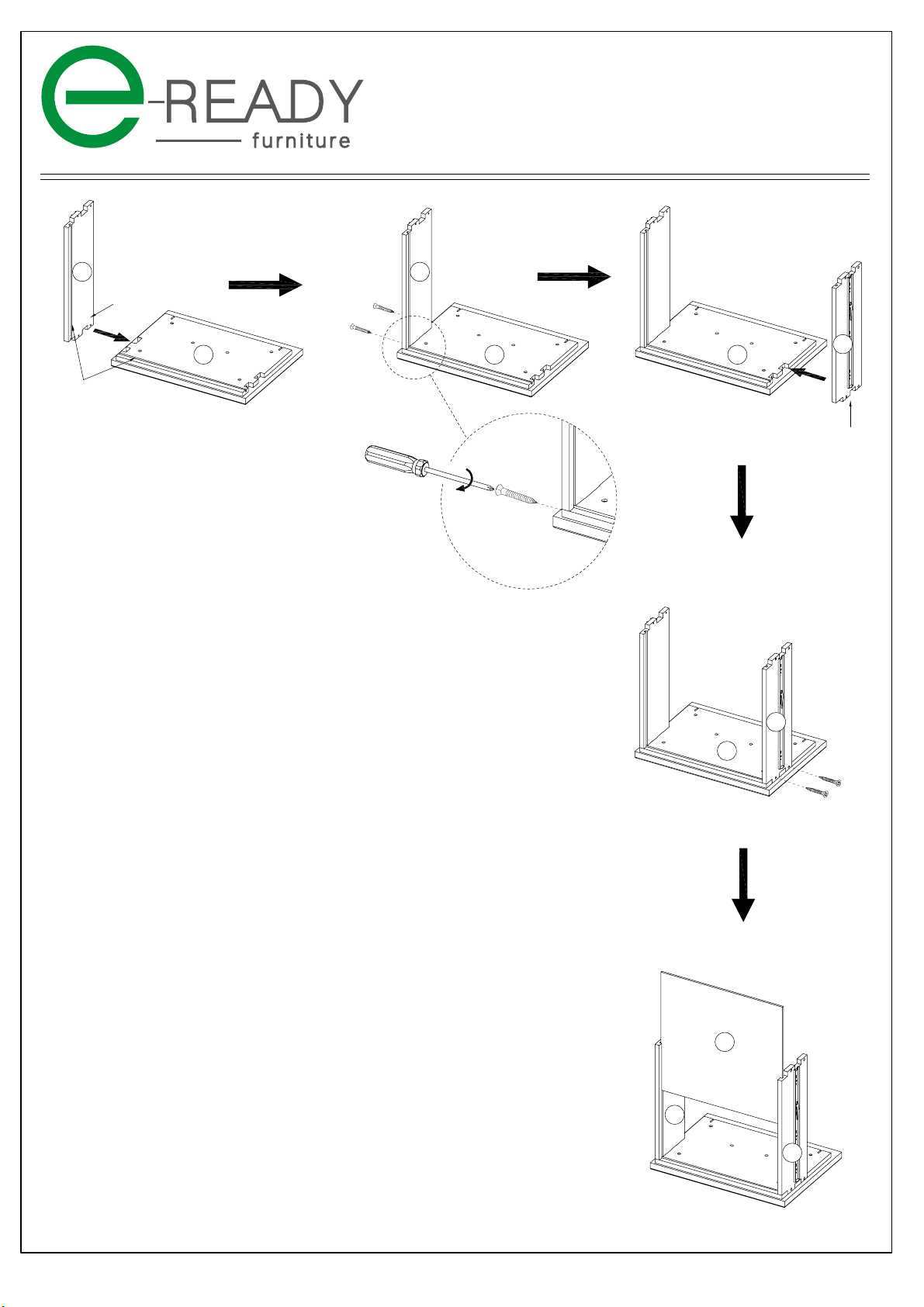 e-READY
furniture