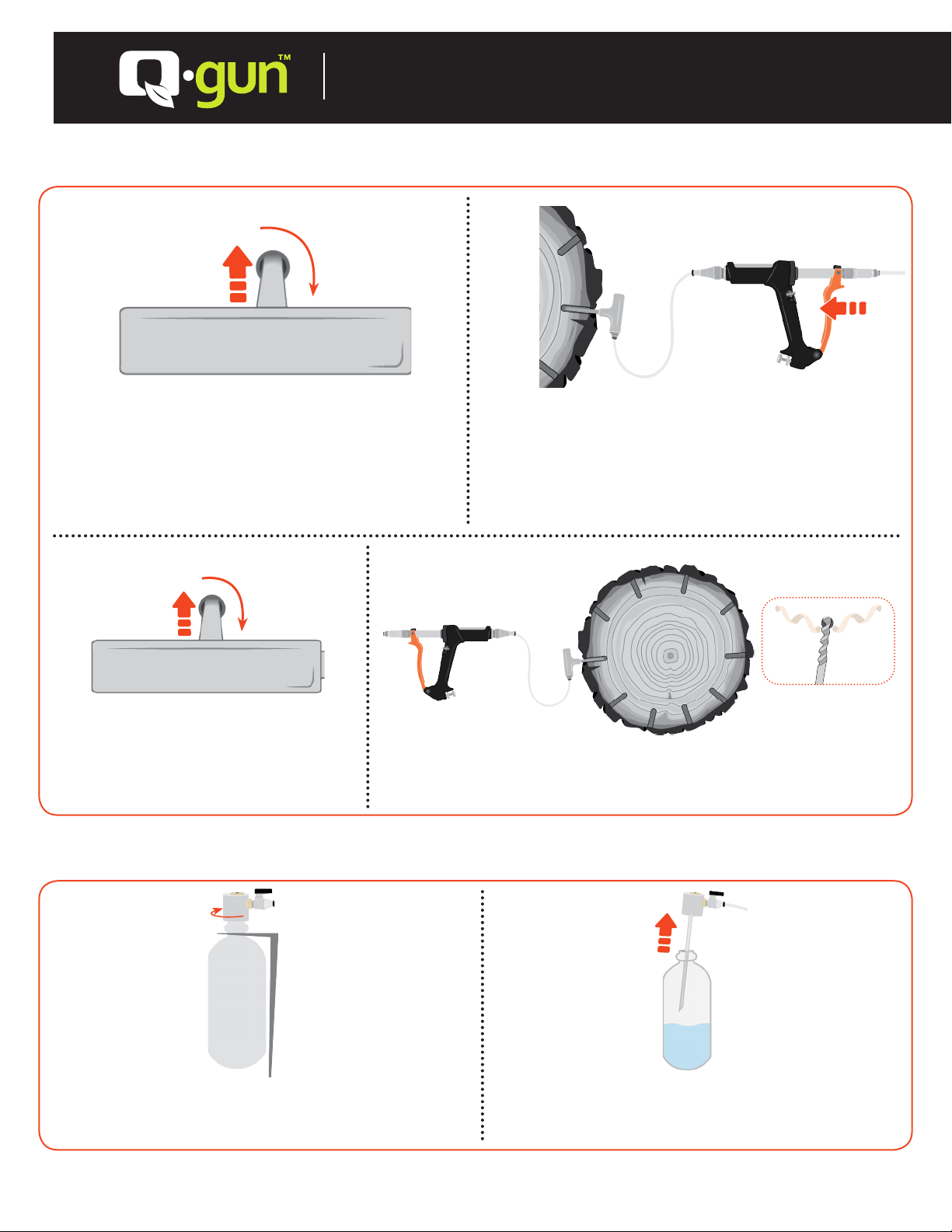 Q·gun™