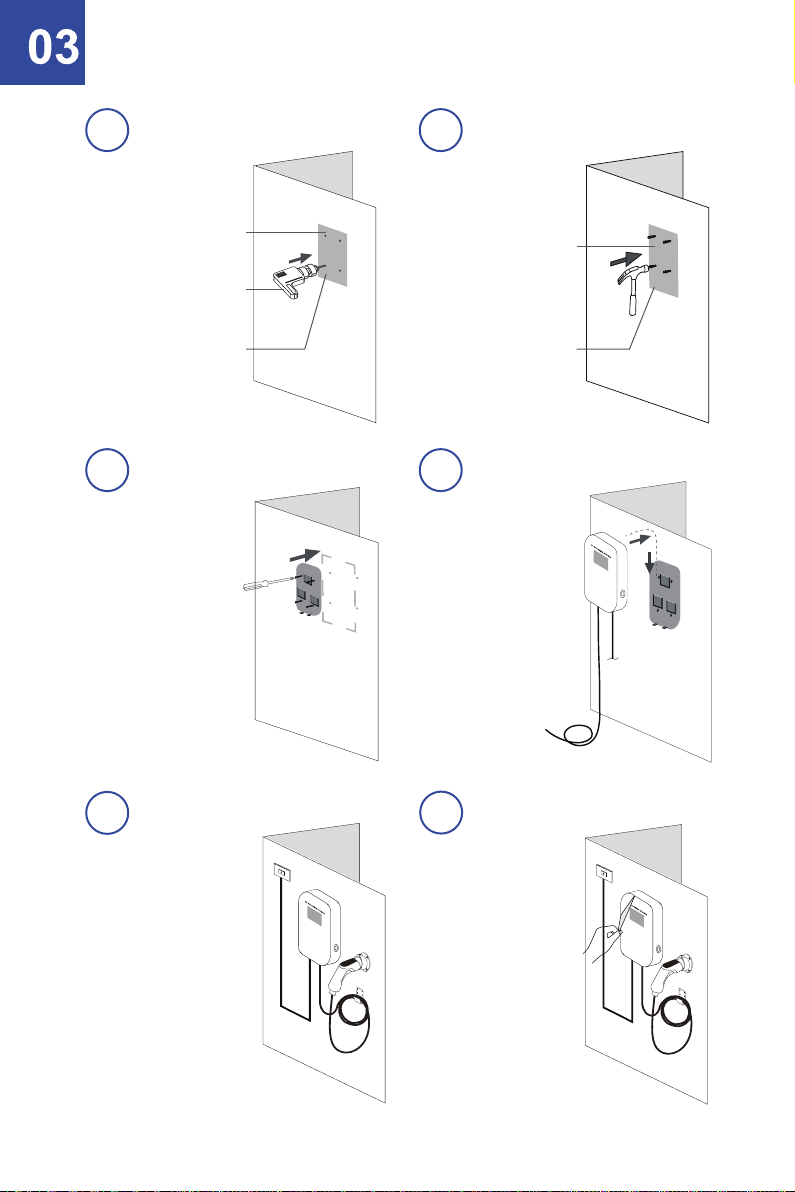 03