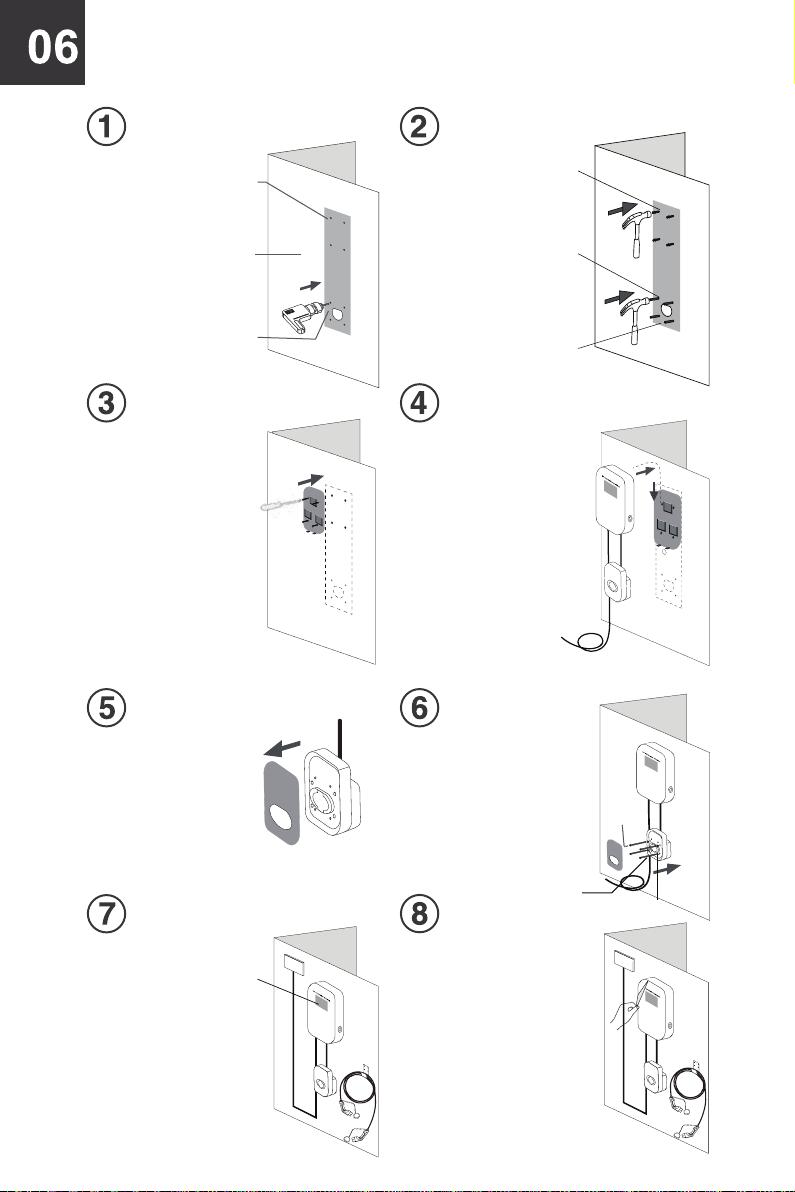 06

1

2

3

4

5

6

7

8