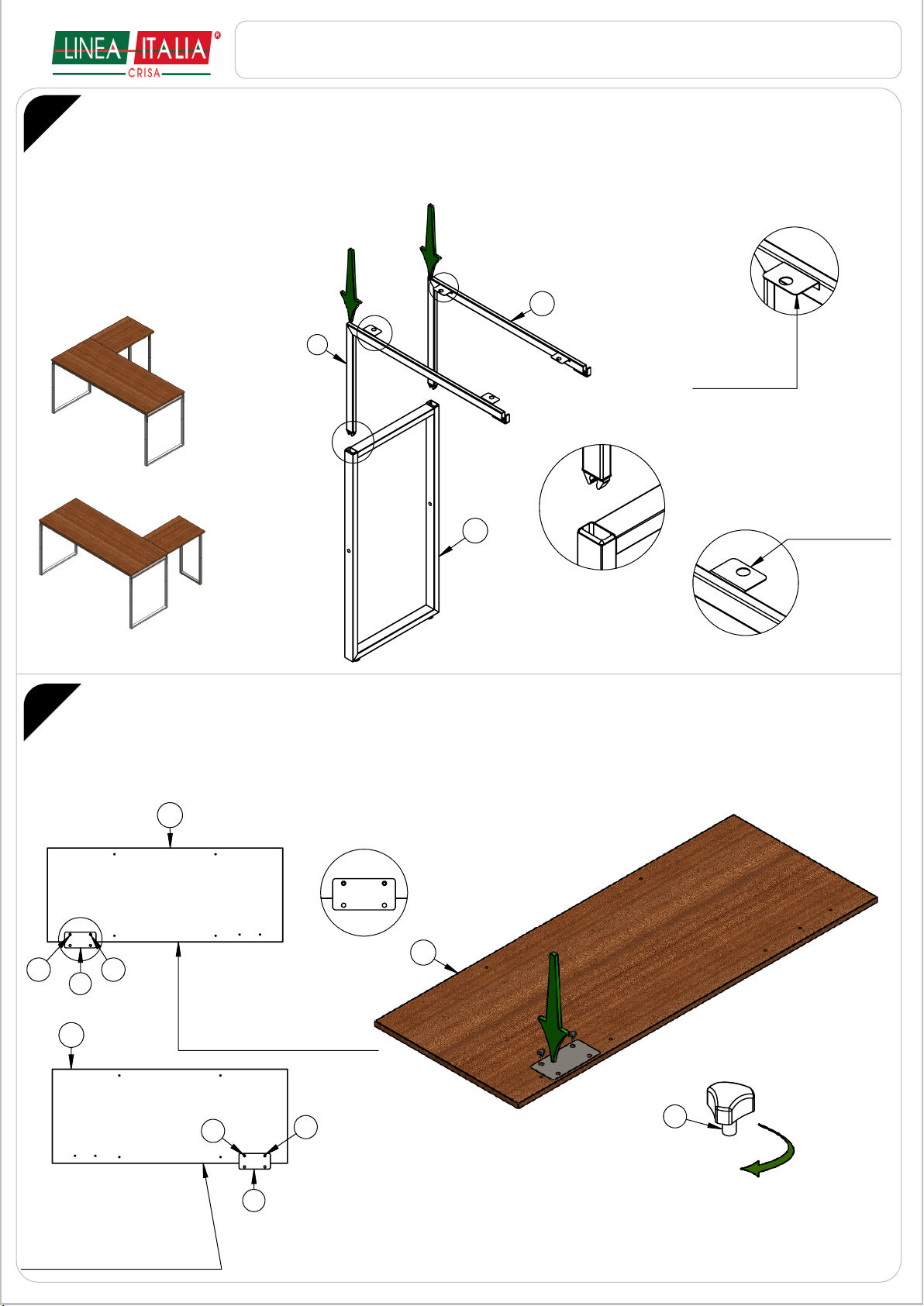 LINEA ITALIA®
CRISA