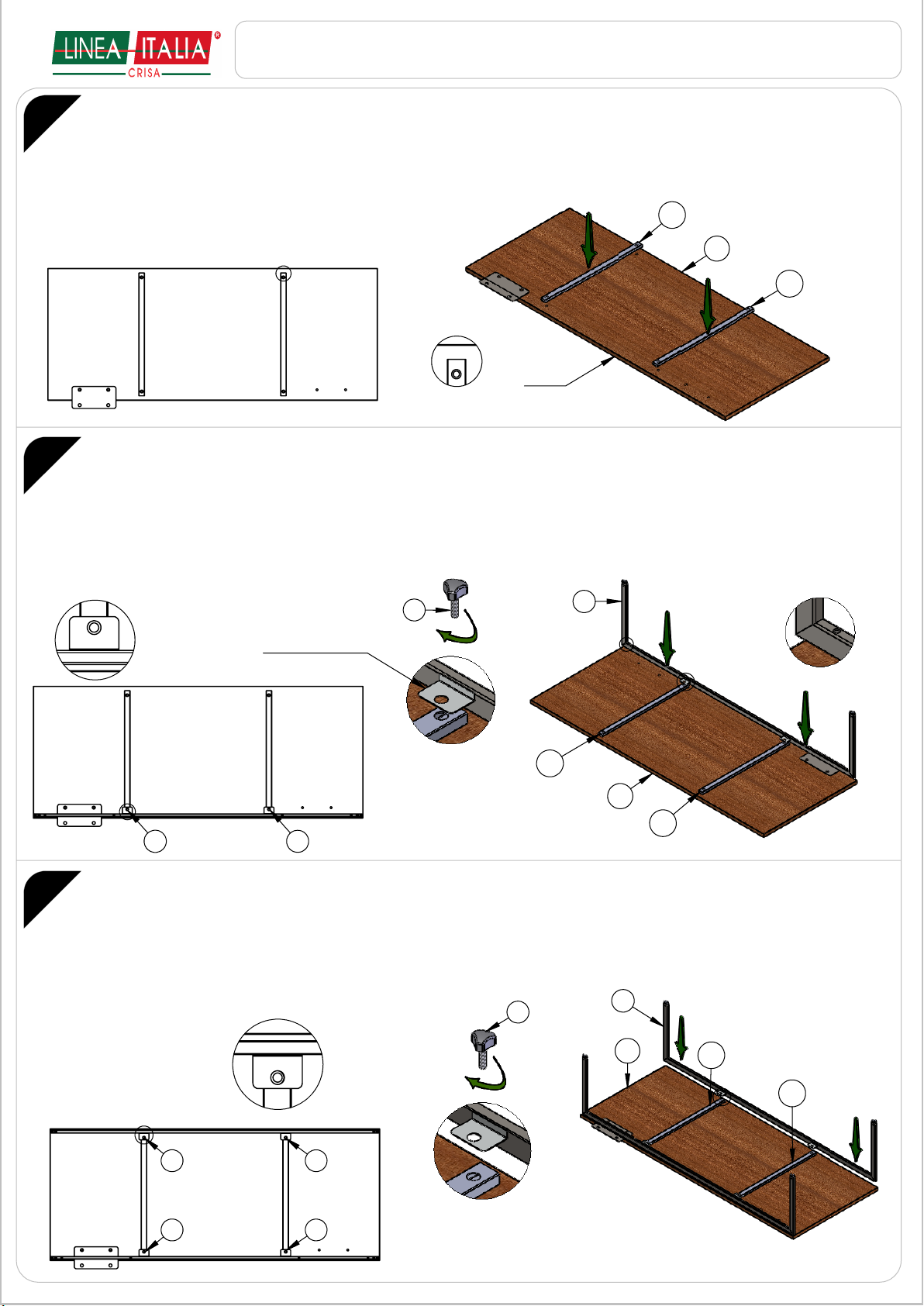 LINEA ITALIA®
CRISA