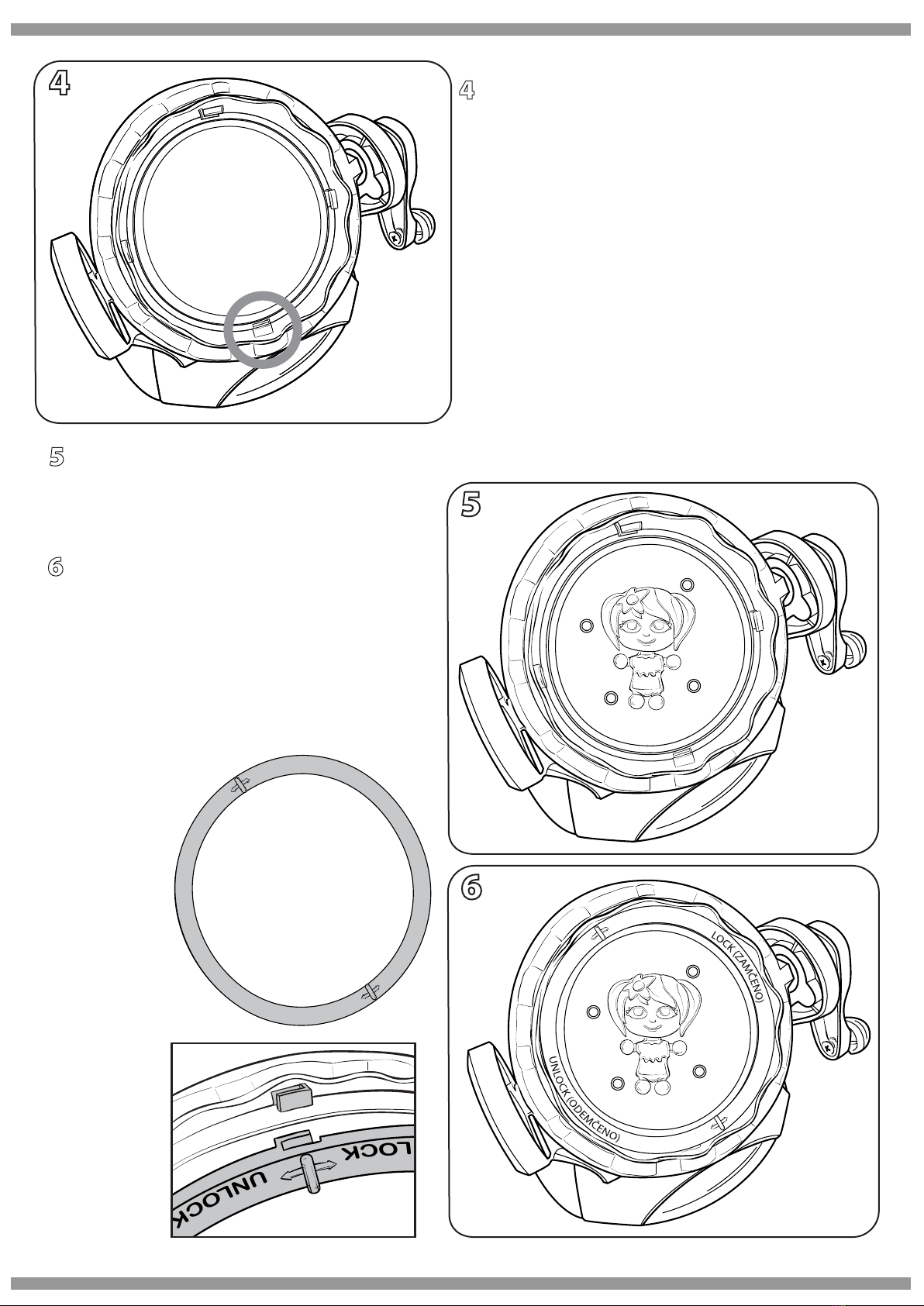 4

4

5

6

5

6

LOCK (ZAMČENO)

UNLOCK (ODEMČENO)

UNLOCK

LOCK