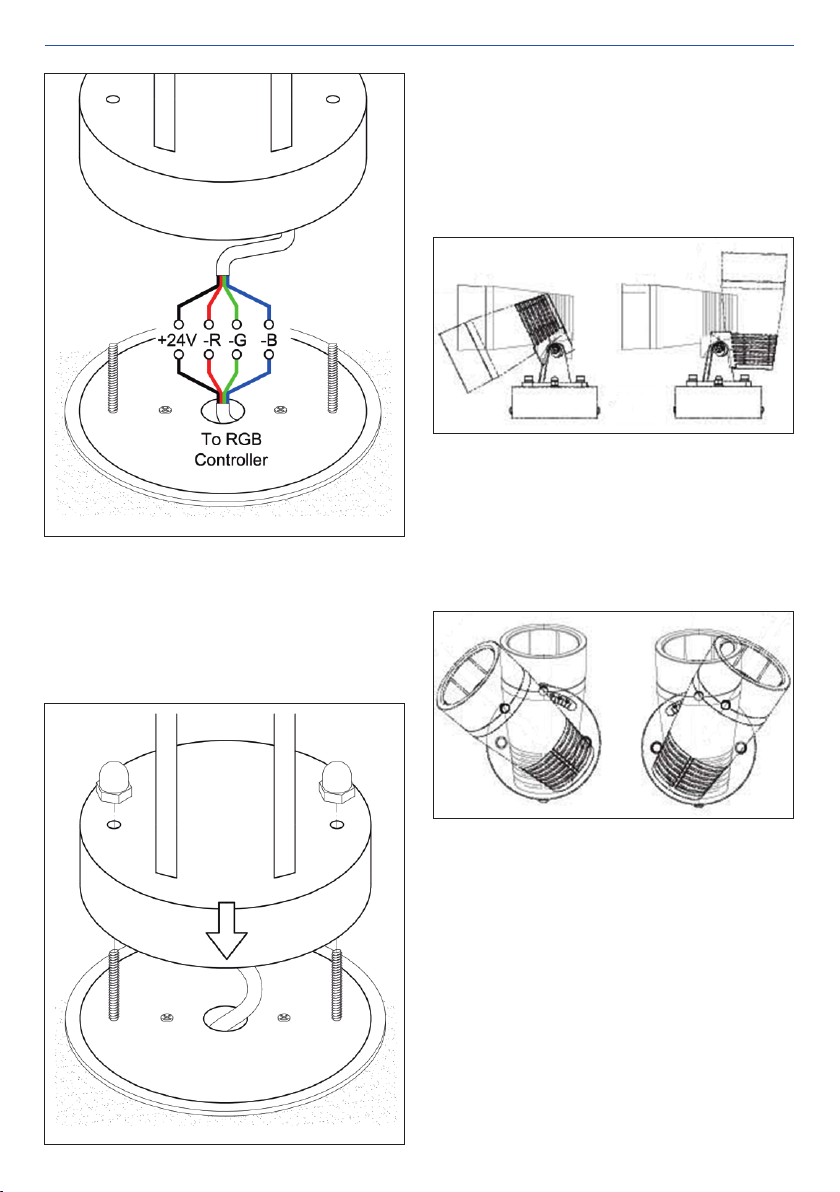 +24V -R -G -B

To RGB Controller