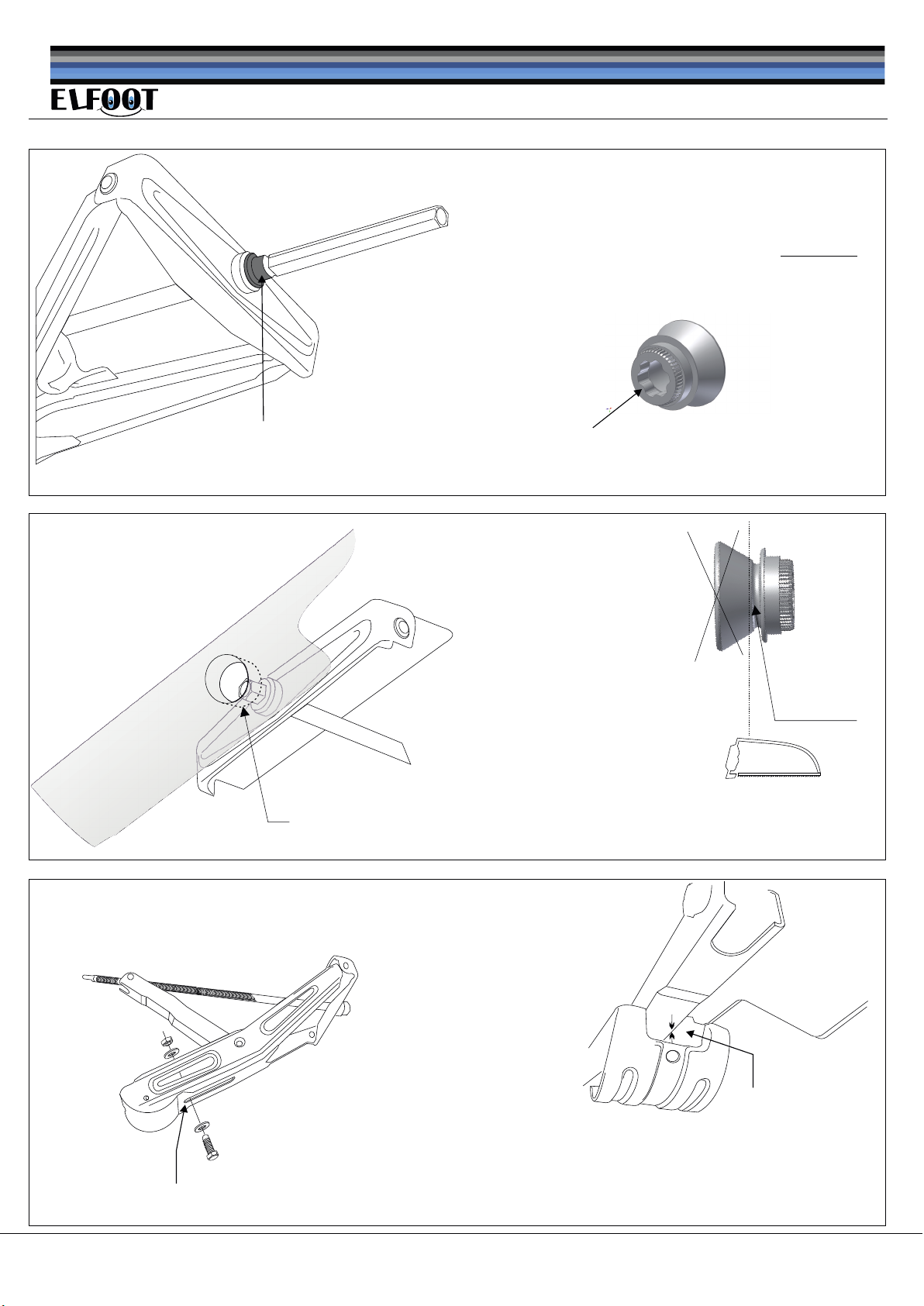 ELFOOT