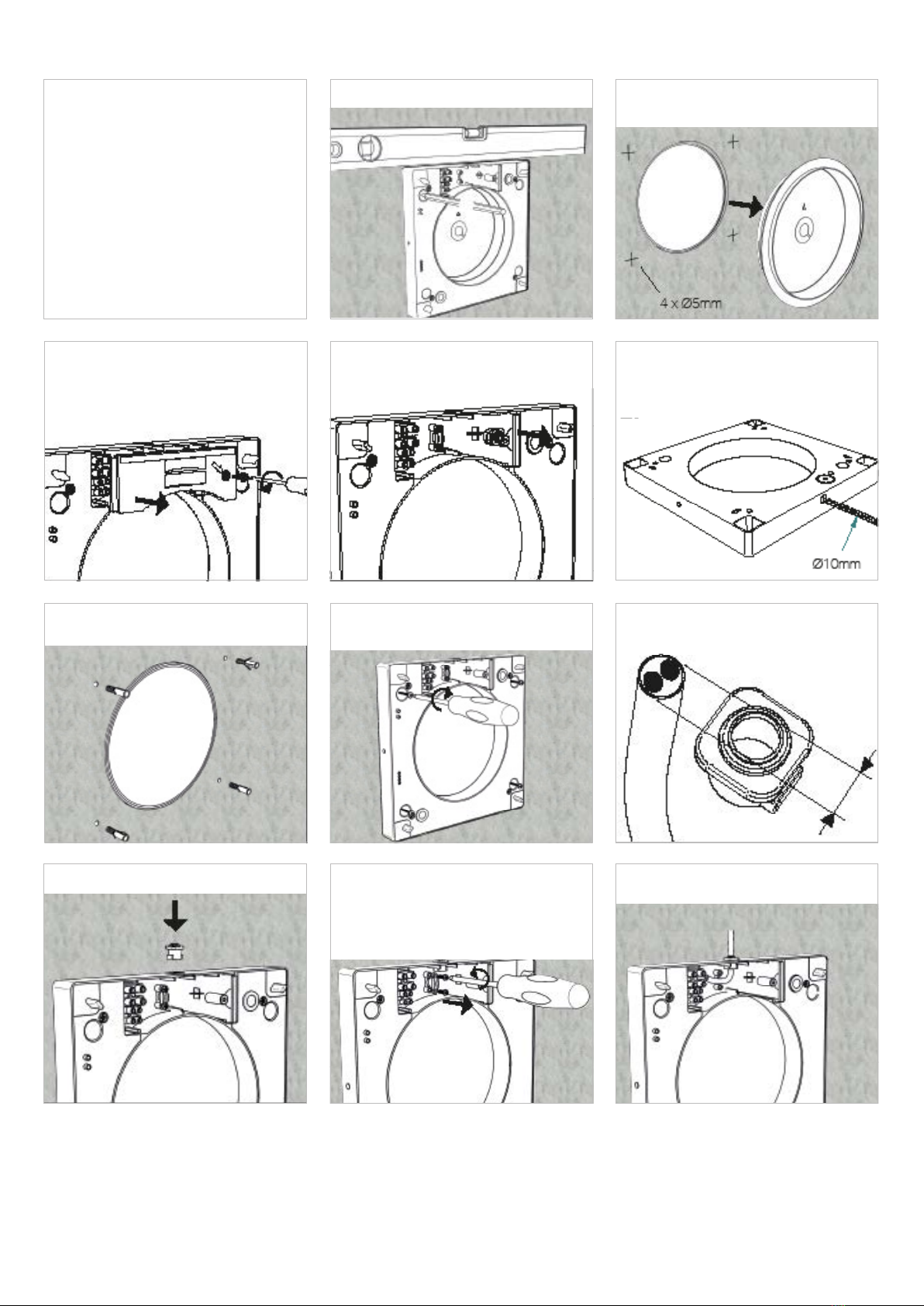 4 x Ø5mm

Ø10mm