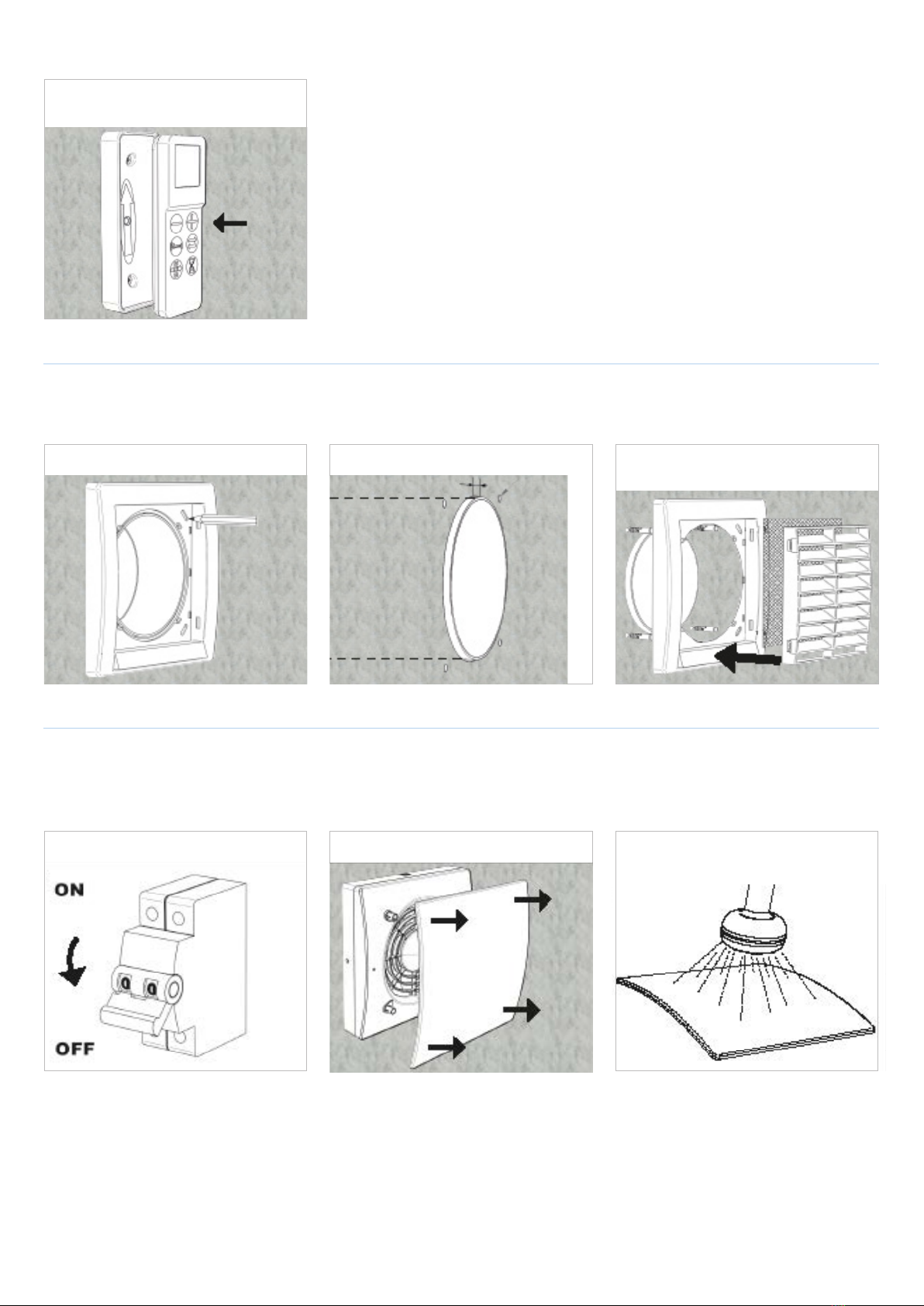 ON

OFF