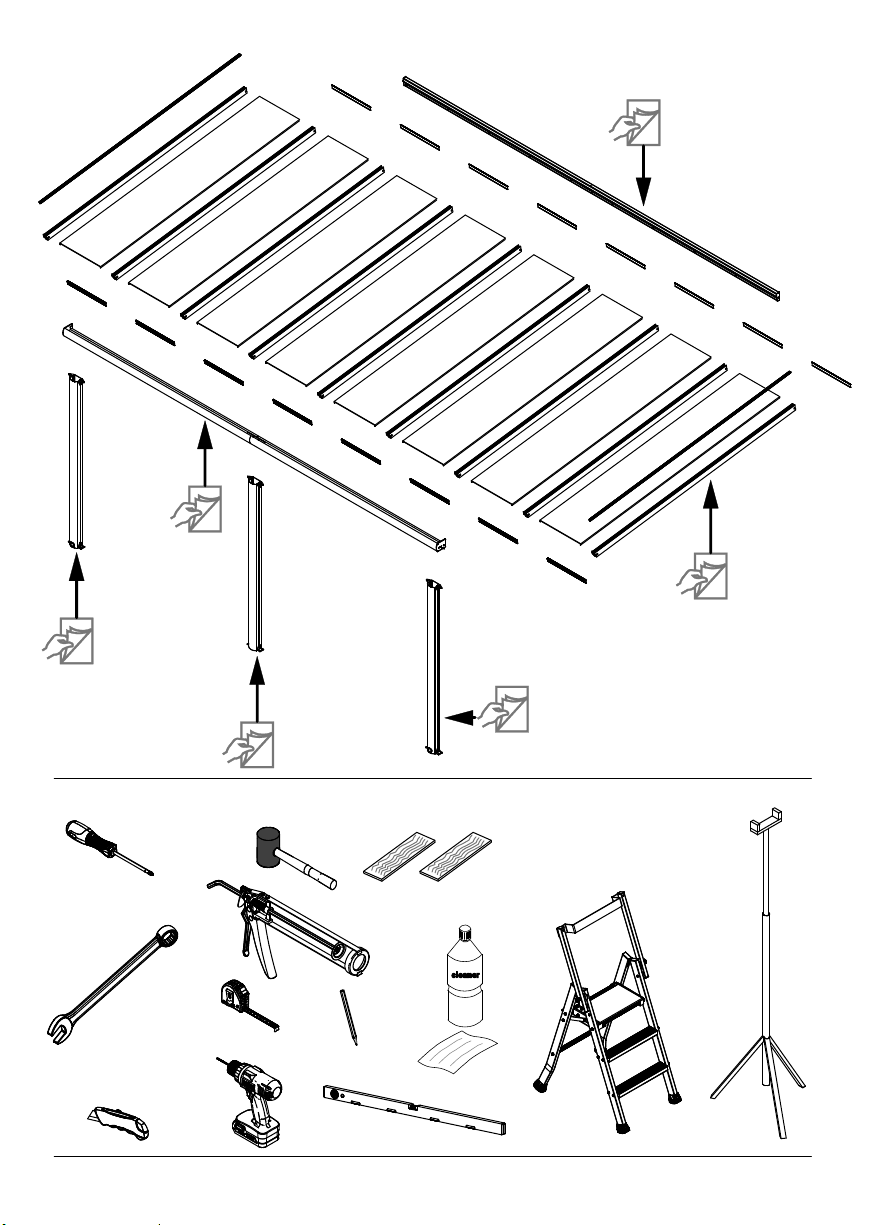 cleaner