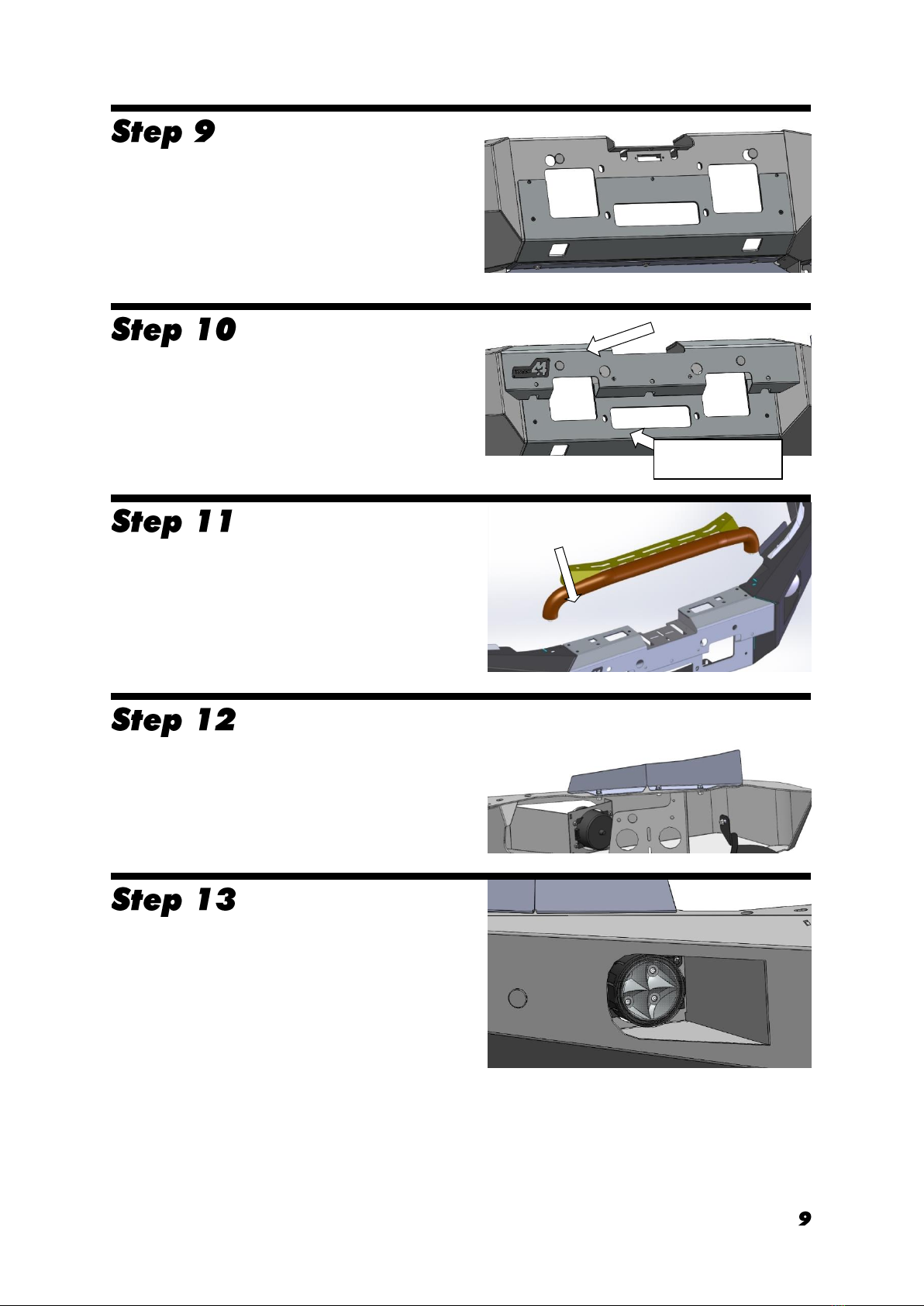 Step 9

Step 10

Step 11

Step 12

Step 13

9