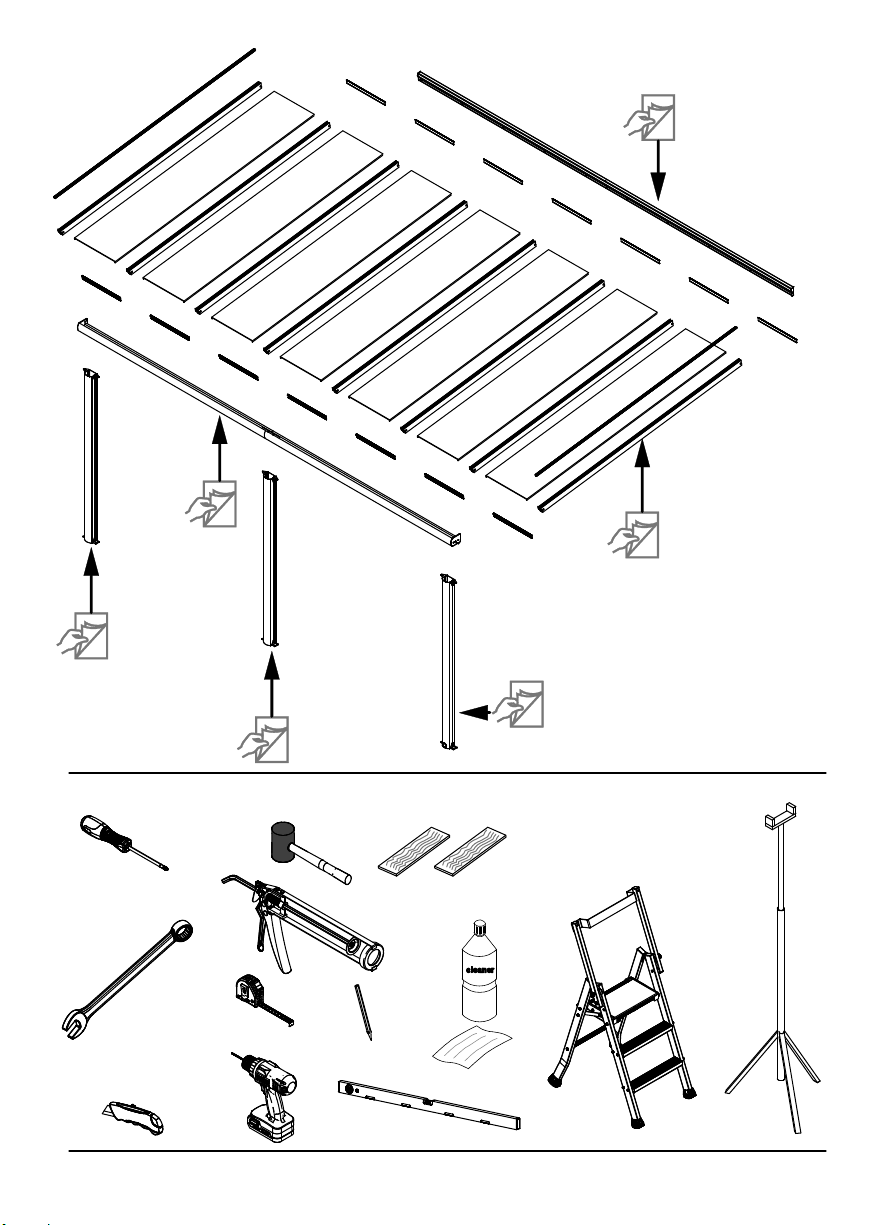 cleaner