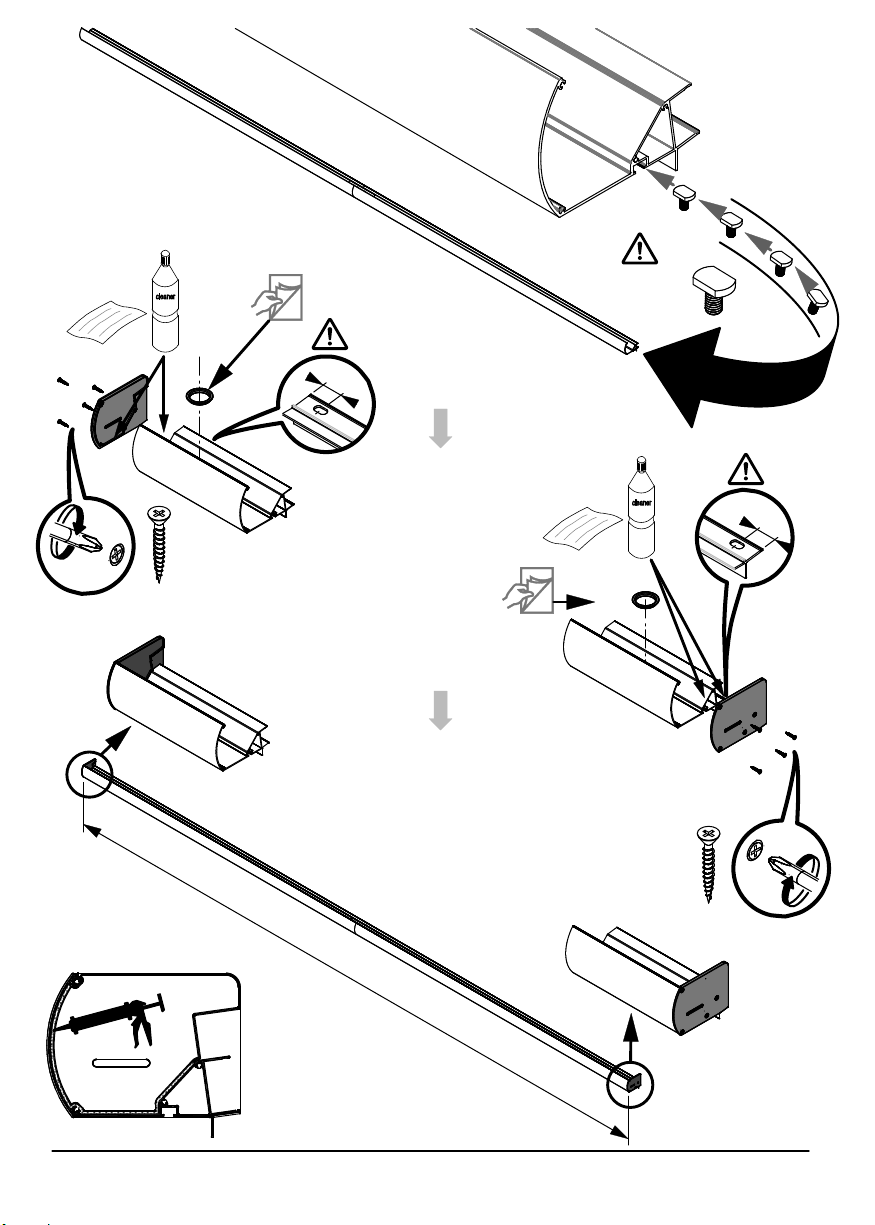 cleaner

cleaner