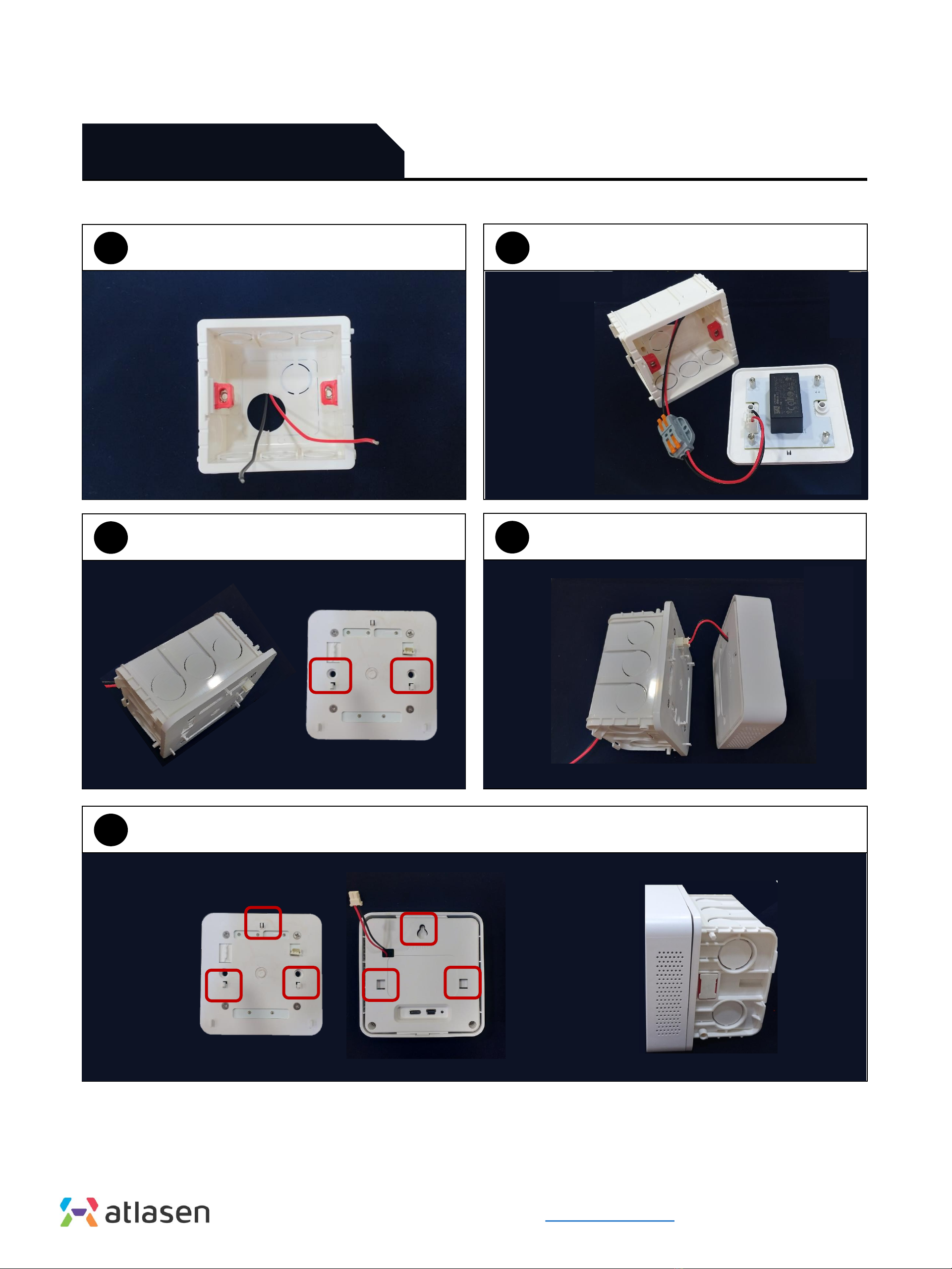 atlasen