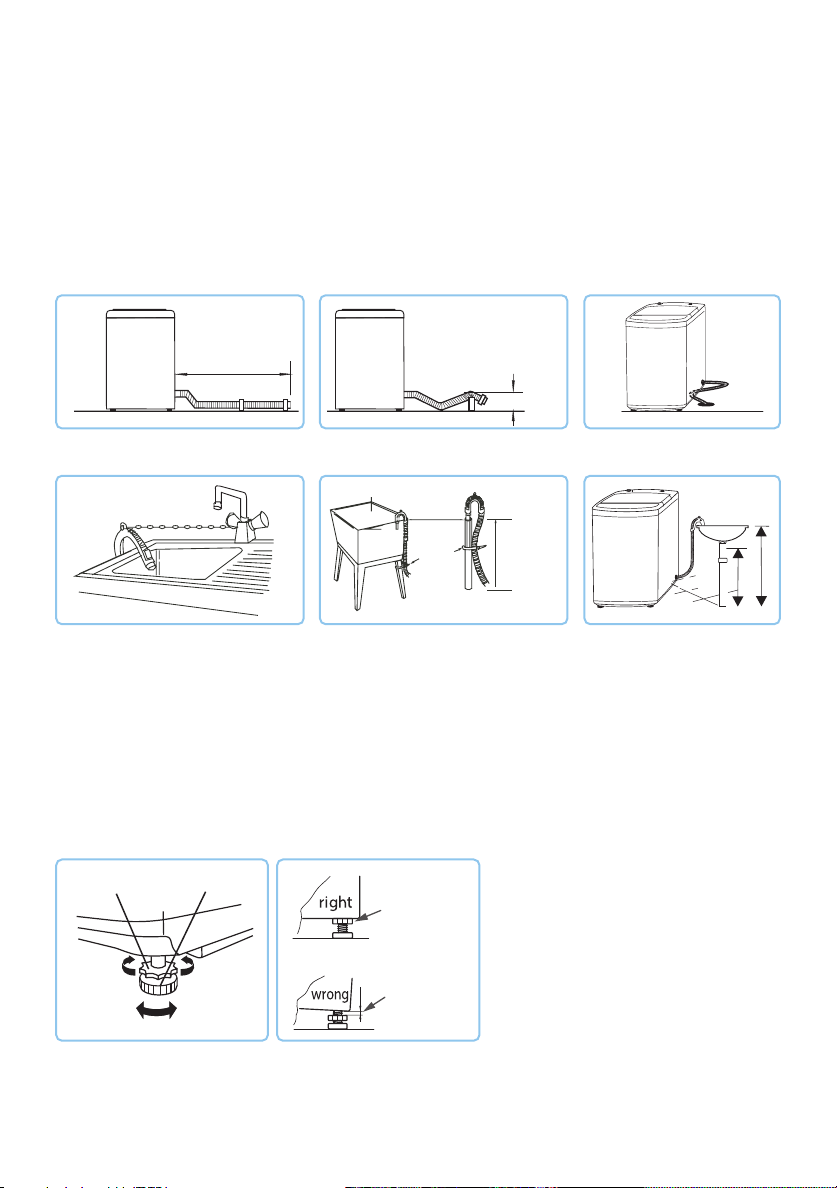 right

wrong