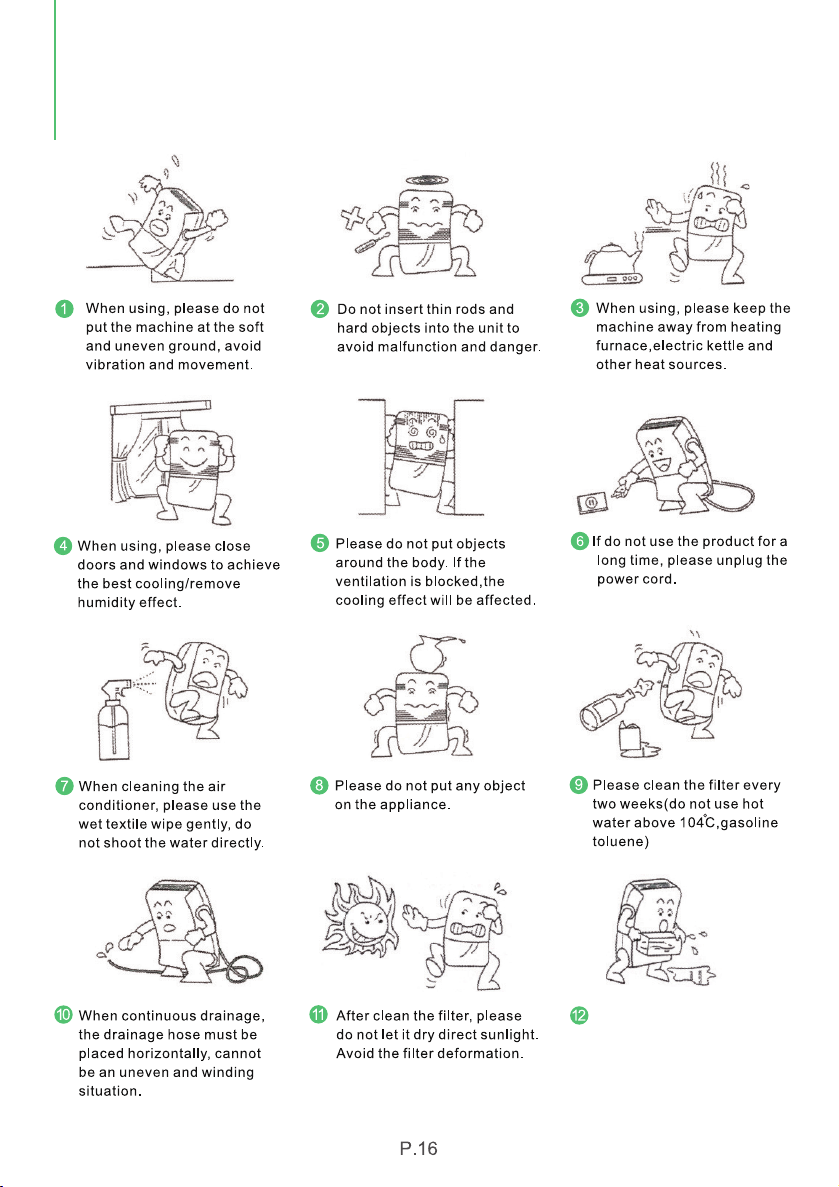 1 When using, please do not put the machine at the soft and uneven ground, avoid vibration and movement.

2 Do not insert thin rods and hard objects into the unit to avoid malfunction and danger.

3 When using, please keep the machine away from heating furnace,electric kettle and other heat sources.

4 When using, please close doors and windows to achieve the best cooling/remove humidity effect.

5 Please do not put objects around the body. If the ventilation is blocked,the cooling effect will be affected.

6 If do not use the product for a long time, please unplug the power cord.

7 When cleaning the air conditioner, please use the wet textile wipe gently, do not shoot the water directly.

8 Please do not put any object on the appliance.

9 Please clean the filter every two weeks(do not use hot water above 104°C,gasoline toluene)

10 When continuous drainage, the drainage hose must be placed horizontally, cannot be an uneven and winding situation.

11 After clean the filter, please do not let it dry direct sunlight. Avoid the filter deformation.

12

P.16