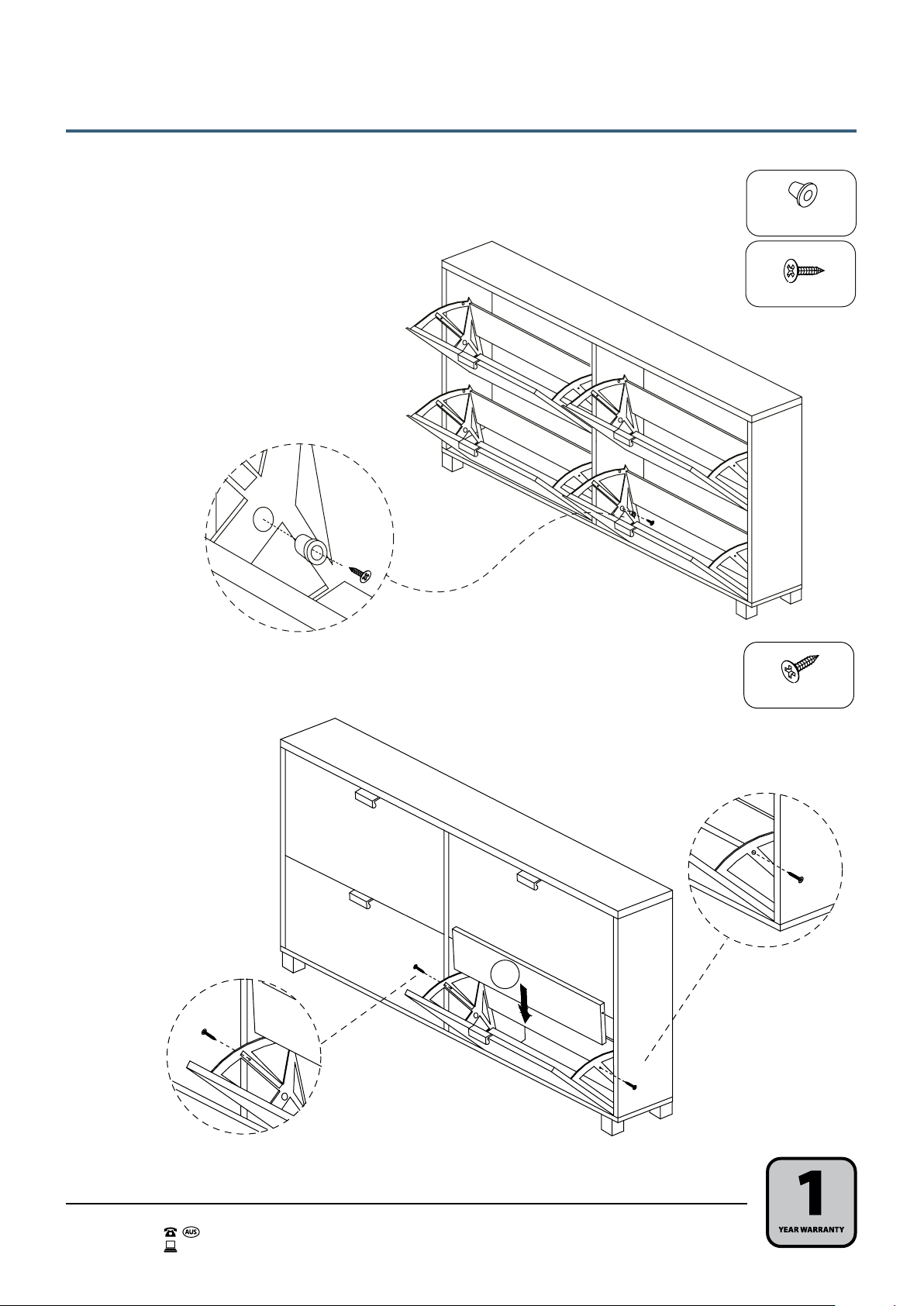 AUS

1
YEAR WARRANTY